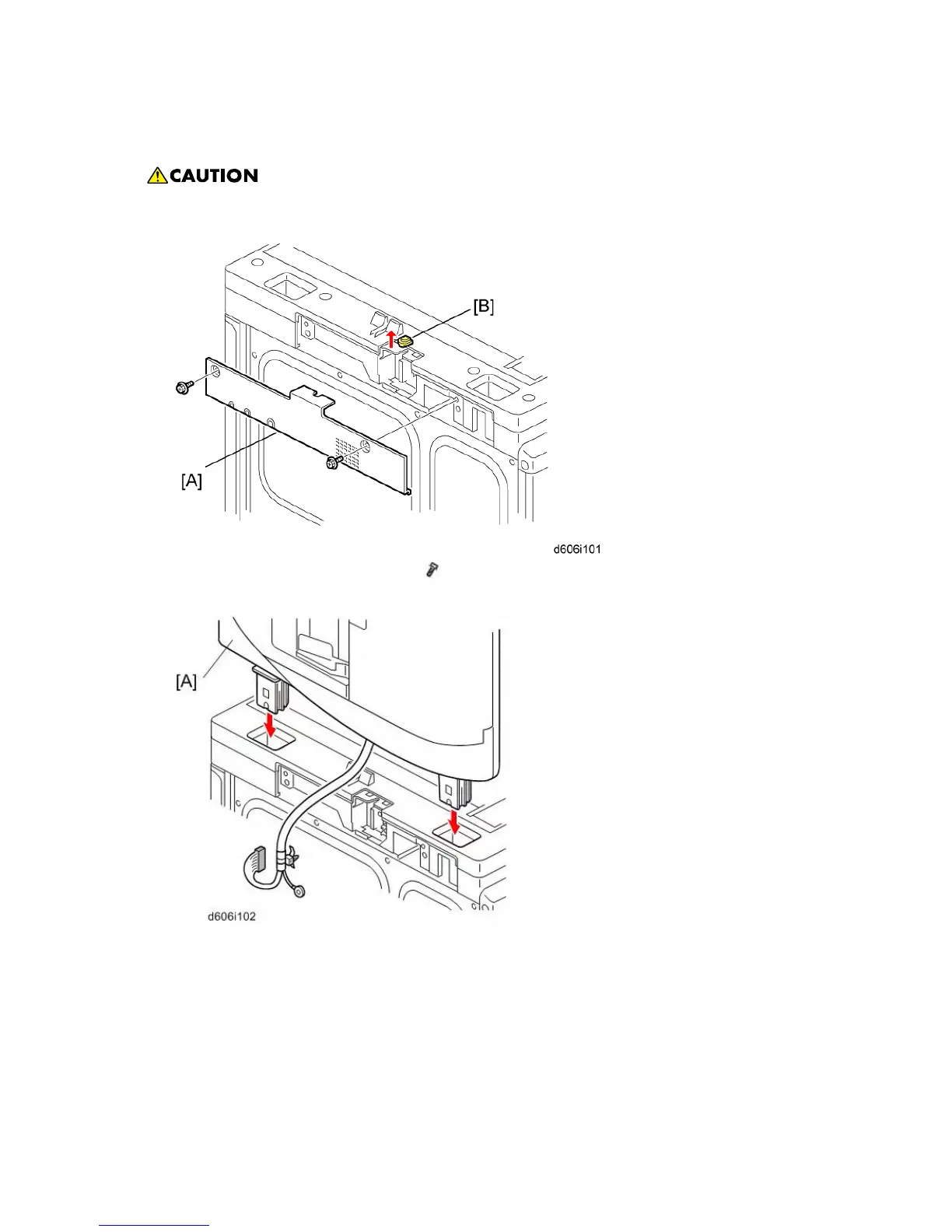 CAUTION

[B]

[A]

d606i101

[A]

d606i102