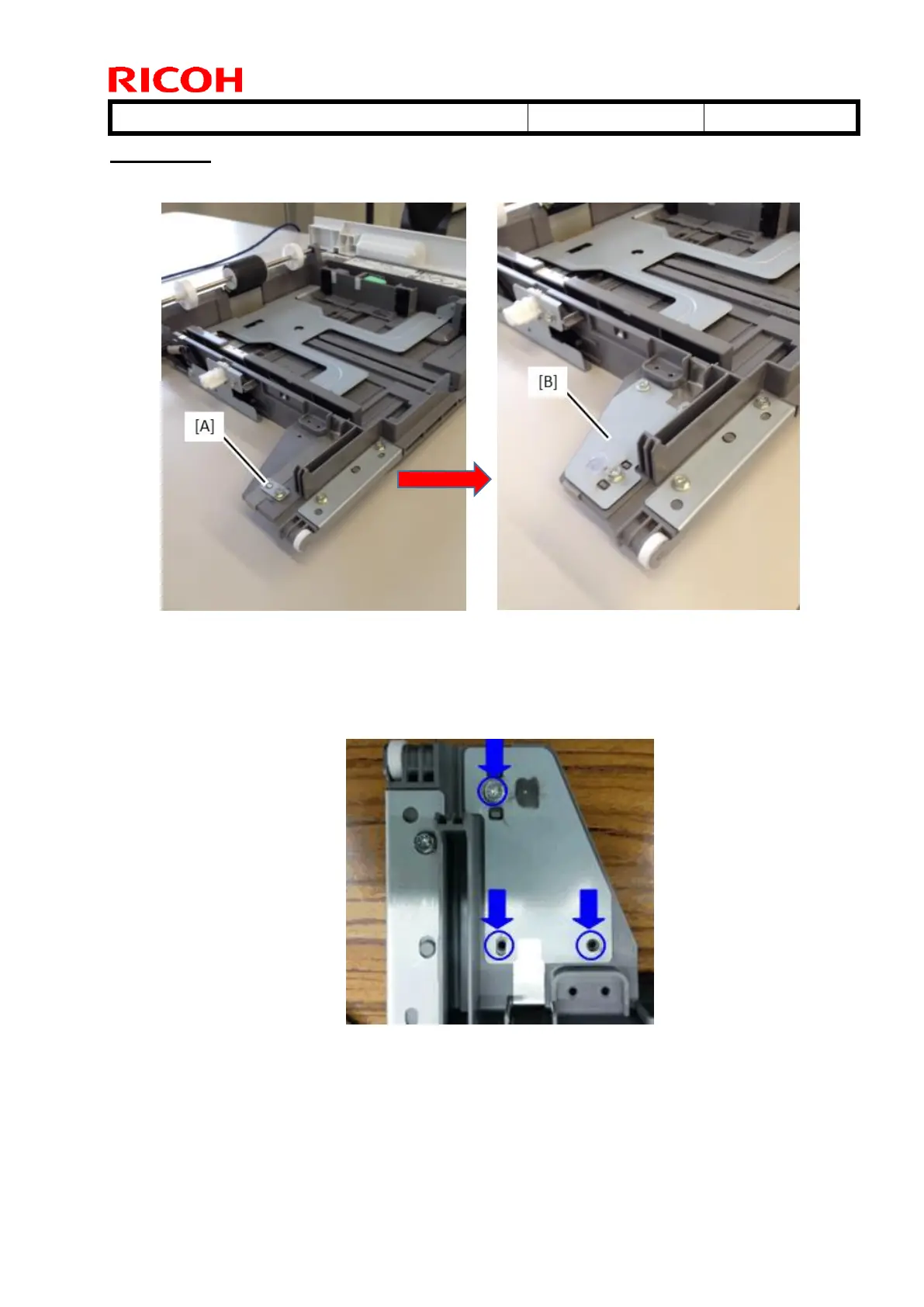 RICOH

[A]

[B]