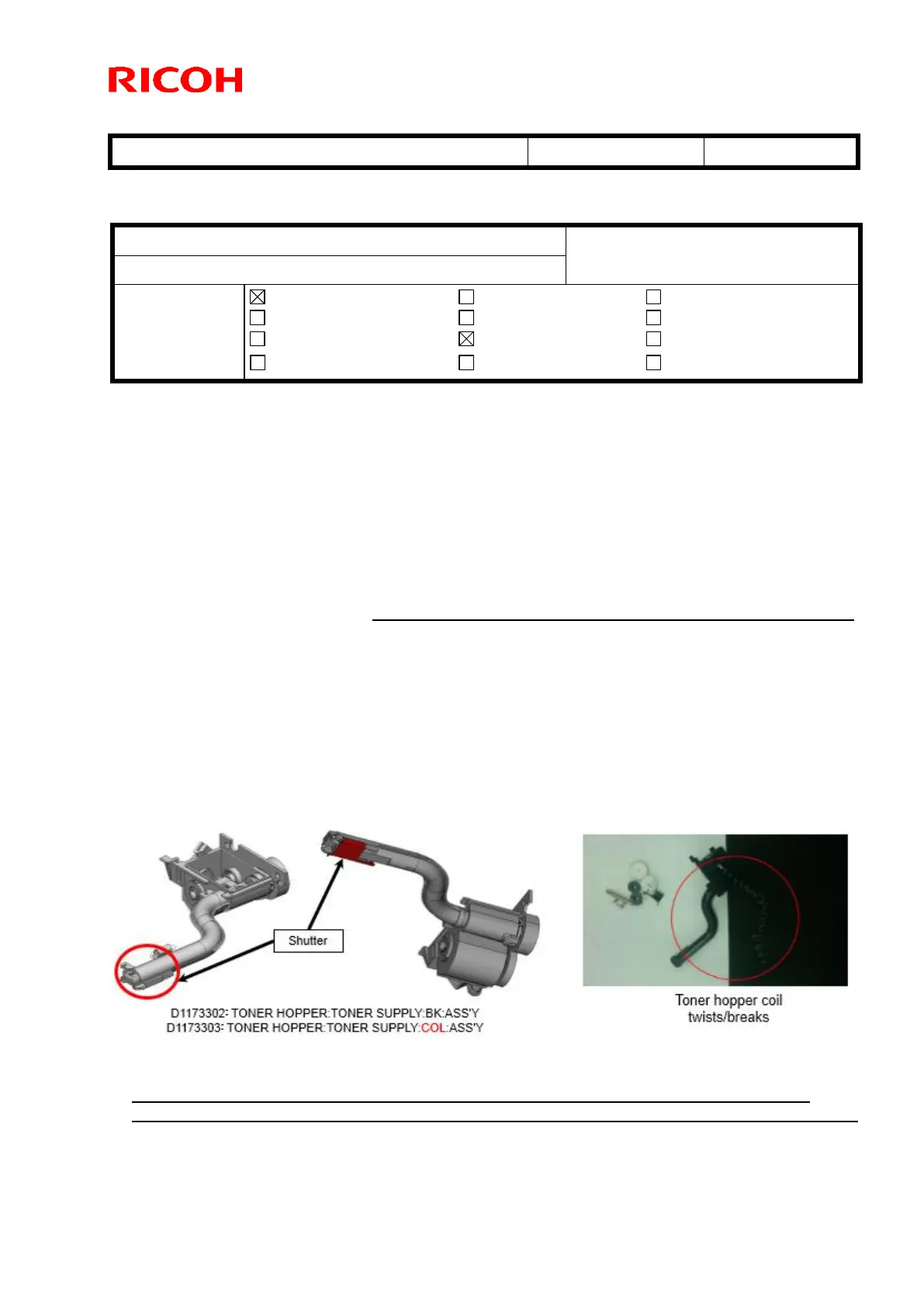 RICOH

Shutter

D1173302: TONER HOPPER:TONER SUPPLY:BK:ASS'Y
D1173303: TONER HOPPER:TONER SUPPLY:COL:ASS'Y

Toner hopper coil twists/breaks