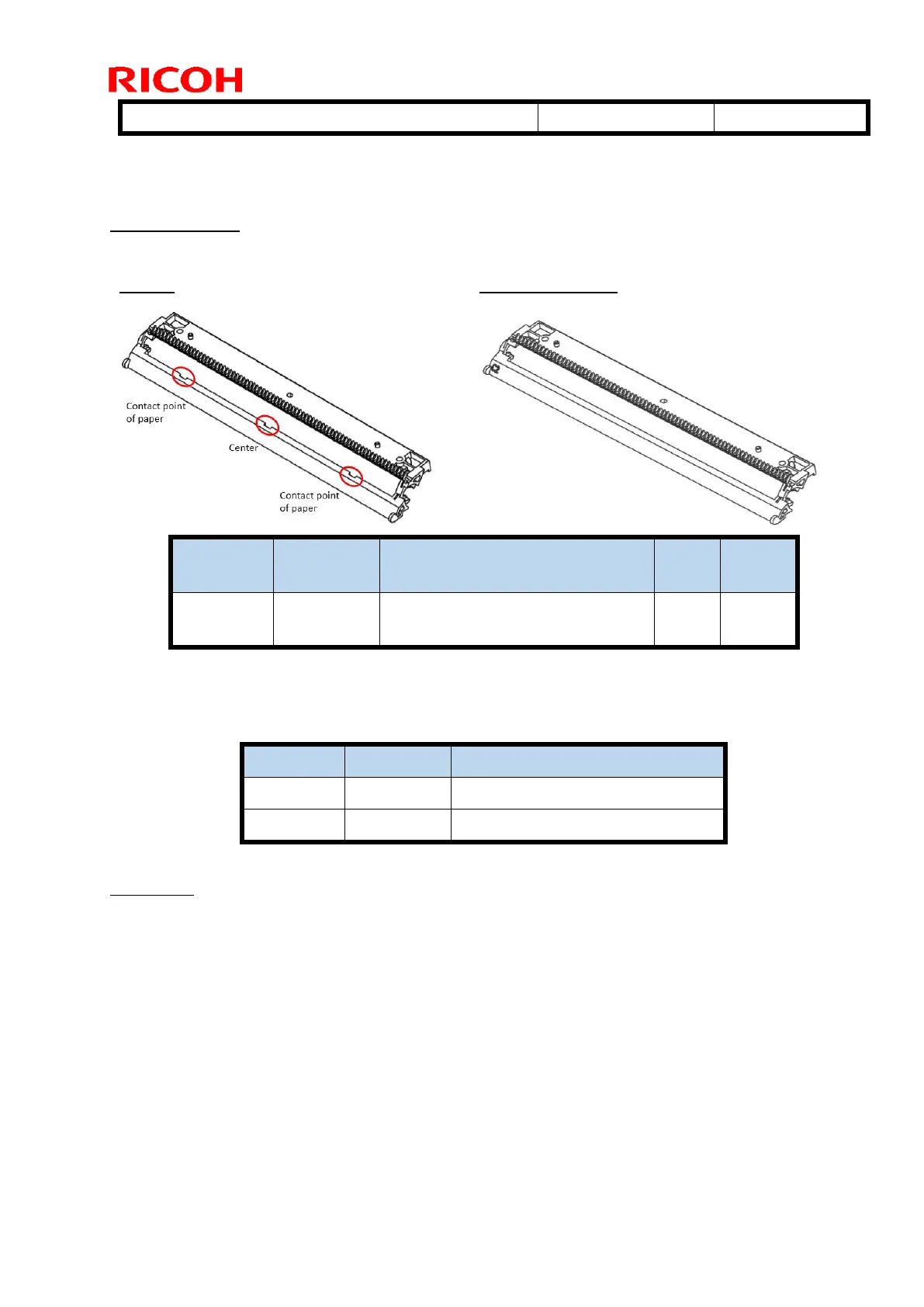 RICOH

Contact point of paper

Center

Contact point of paper