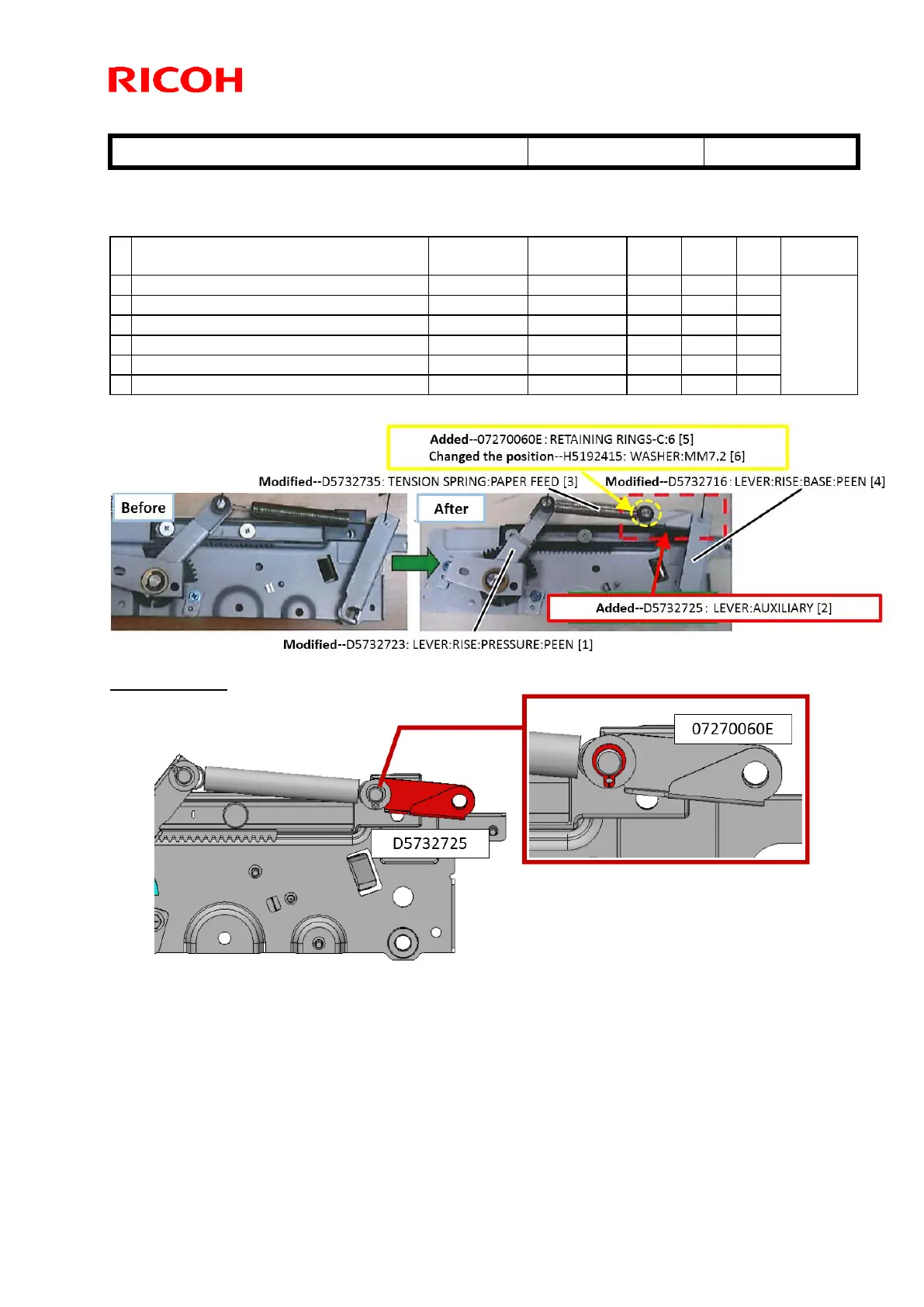 RICOH

Added--07270060E : RETAINING RINGS-C:6 [5]
Changed the position--H5192415: WASHER:MM7.2 [6]

Modified--D5732735: TENSION SPRING:PAPER FEED [3]

Modified--D5732716 : LEVER:RISE:BASE:PEEN [4]

Before

After

Added--D5732725 : LEVER:AUXILIARY [2]

Modified--D5732723: LEVER:RISE:PRESSURE:PEEN [1]

07270060E

D5732725