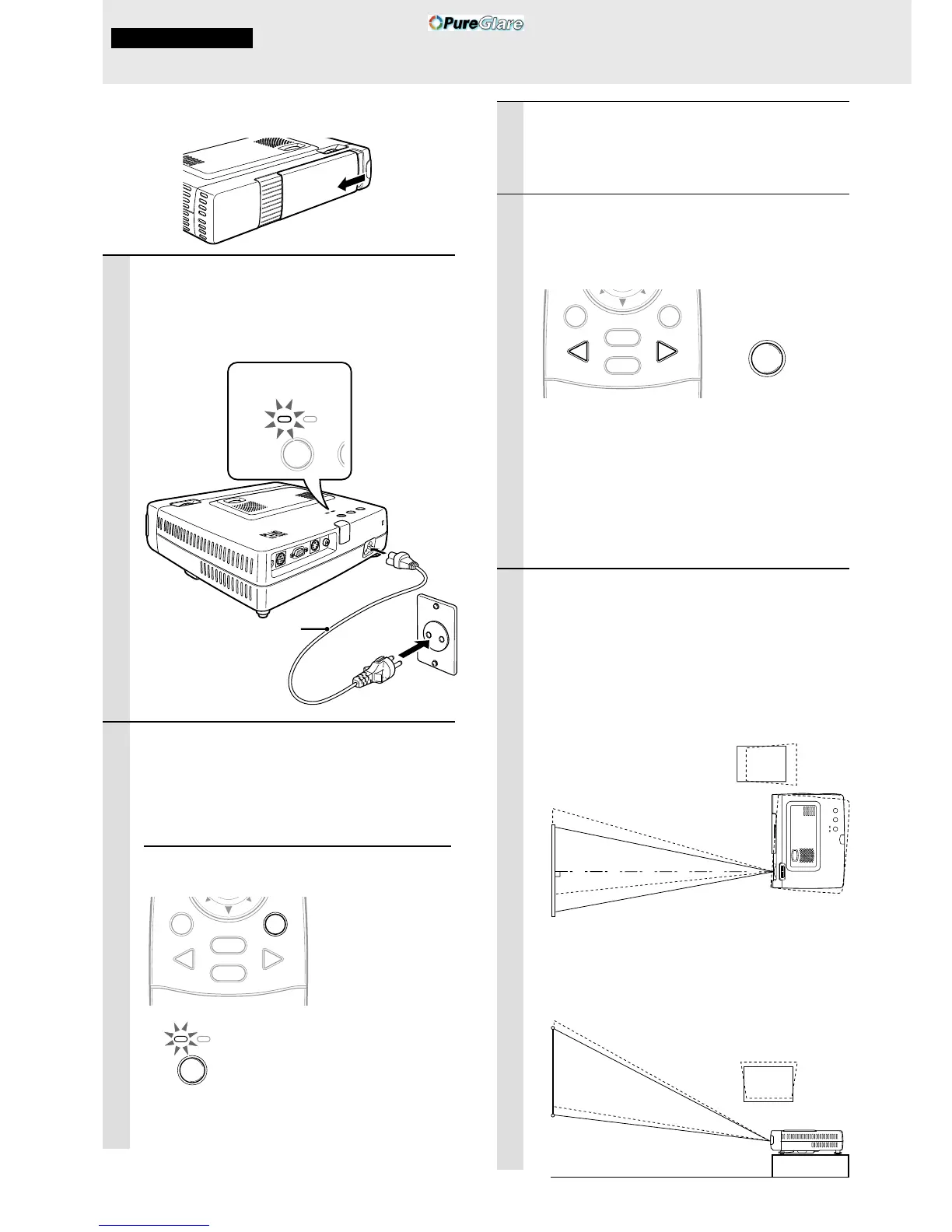 PureGlare