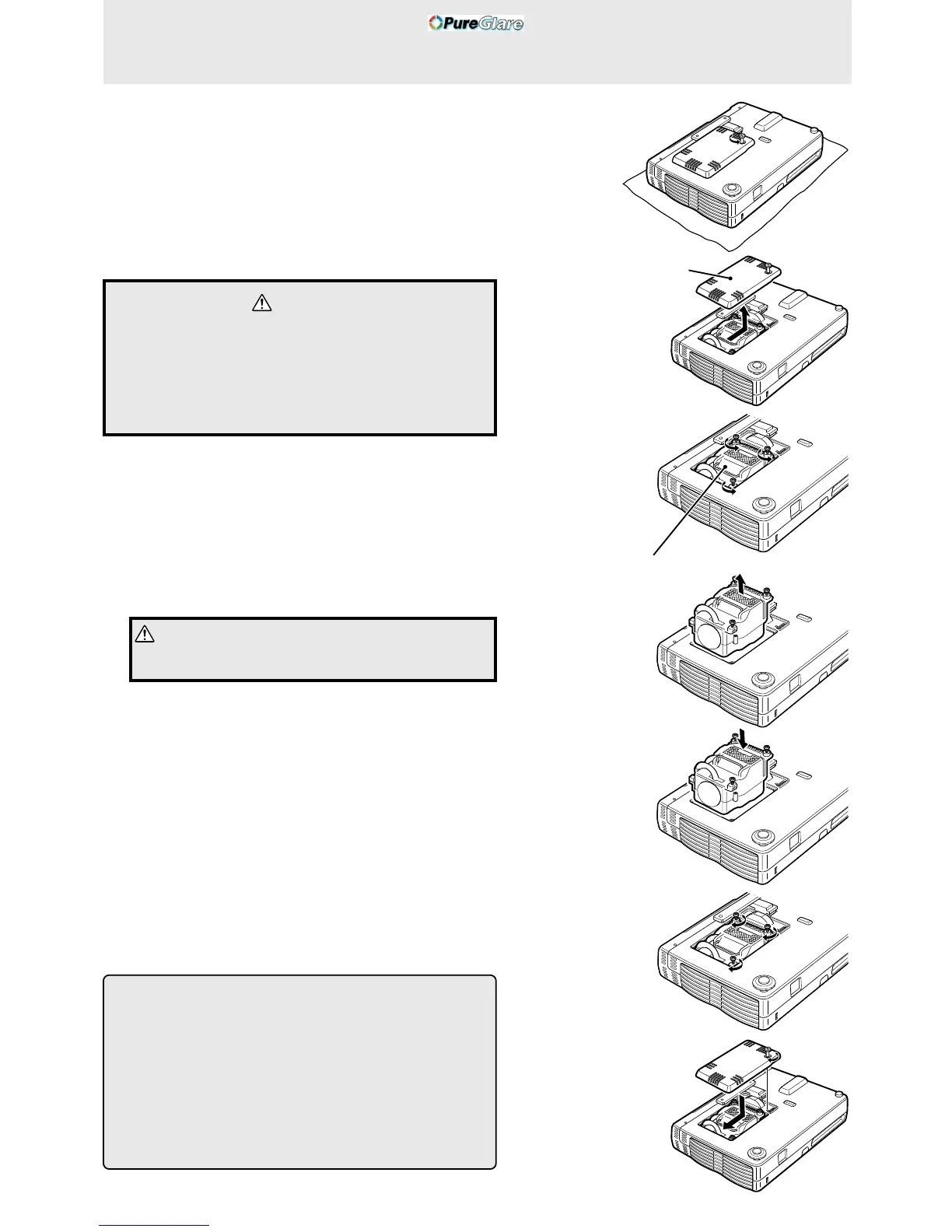 PureGlare