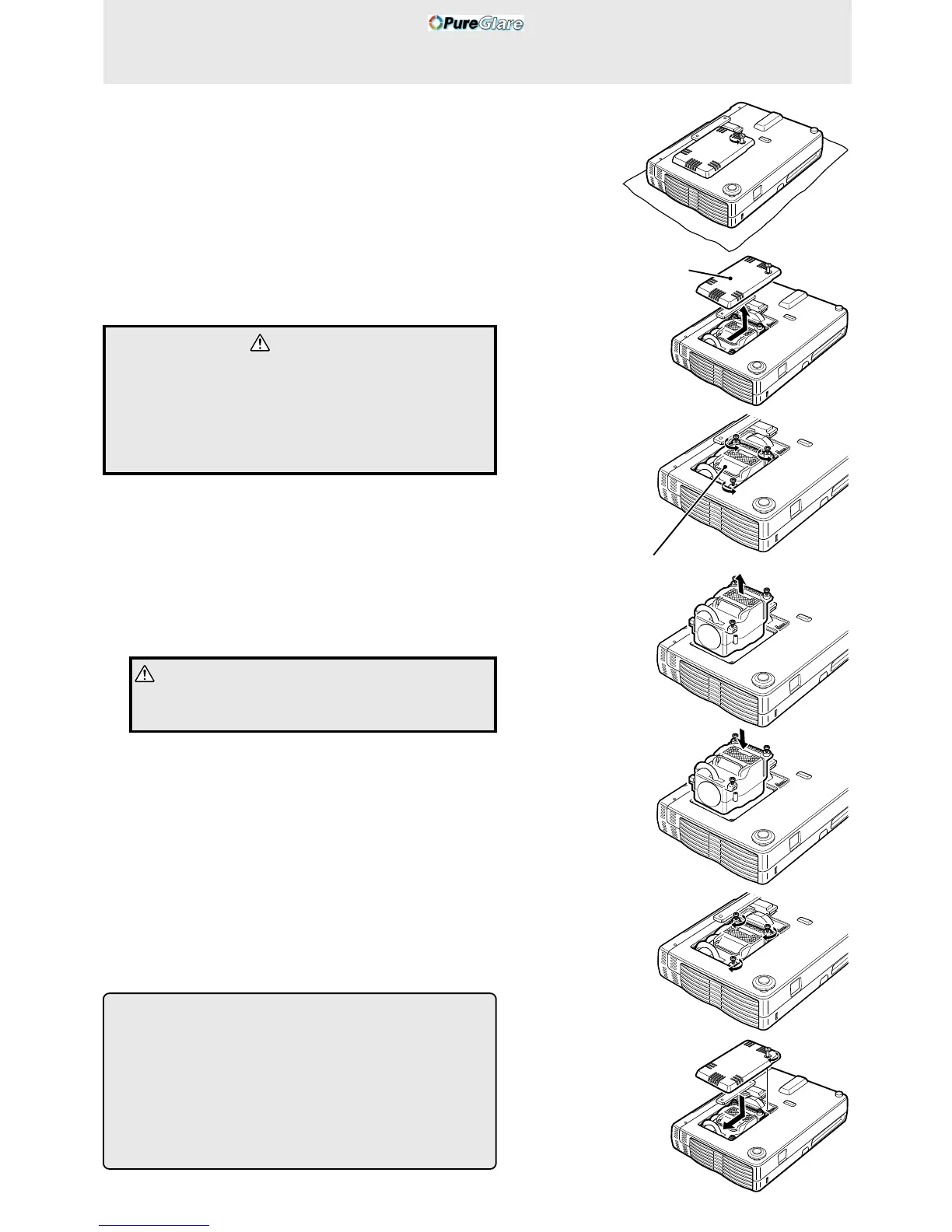 PureGlare