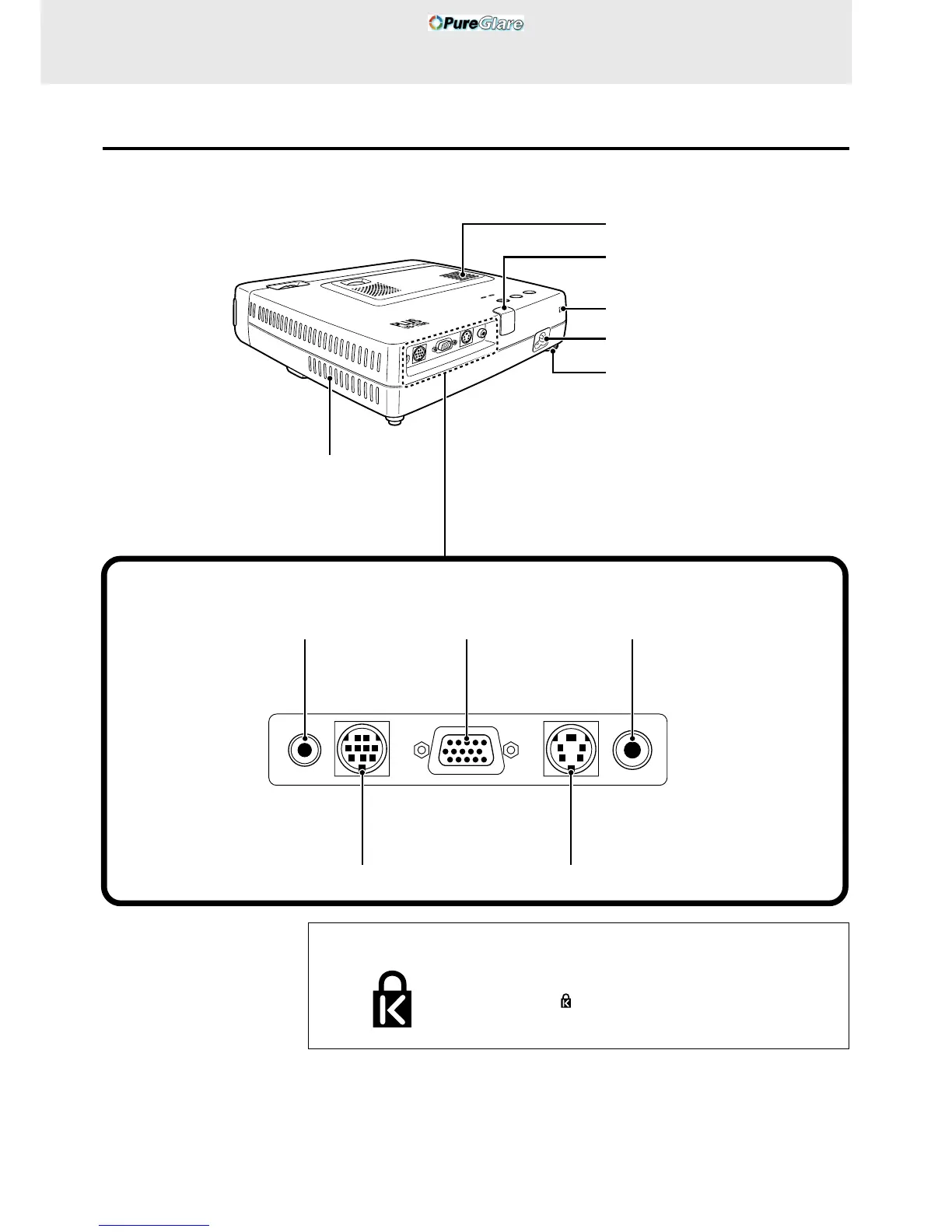 PureGlare