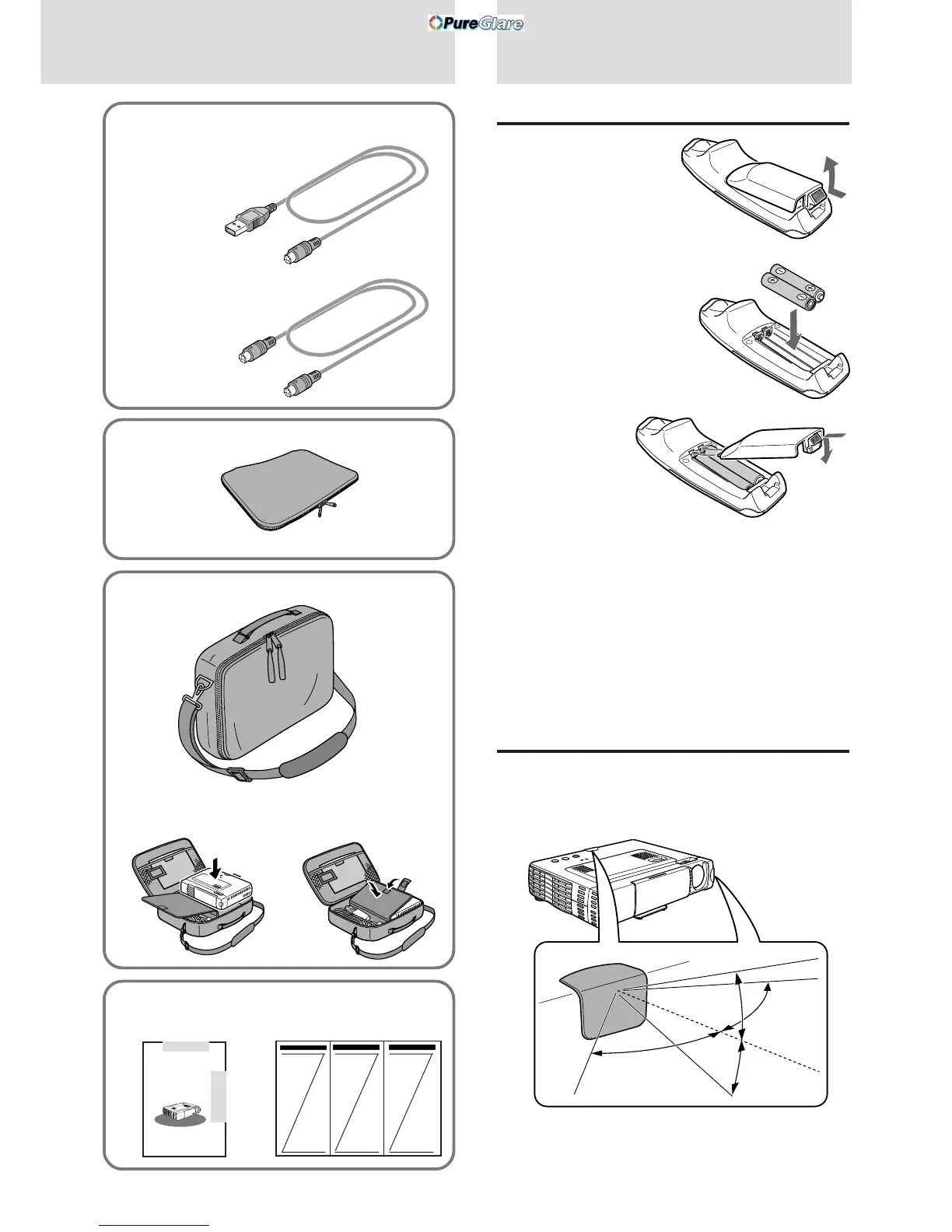 PureGlare