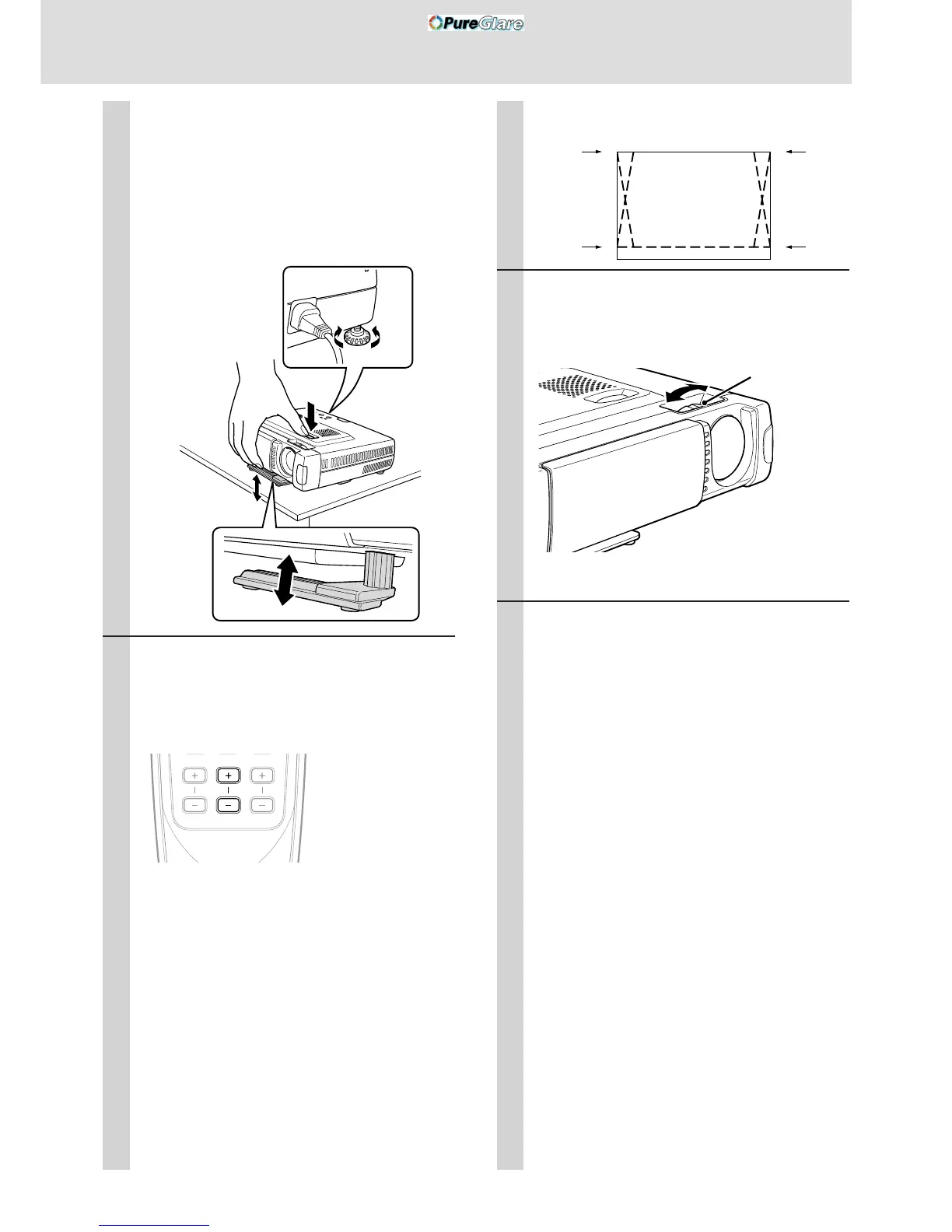 PureGlare