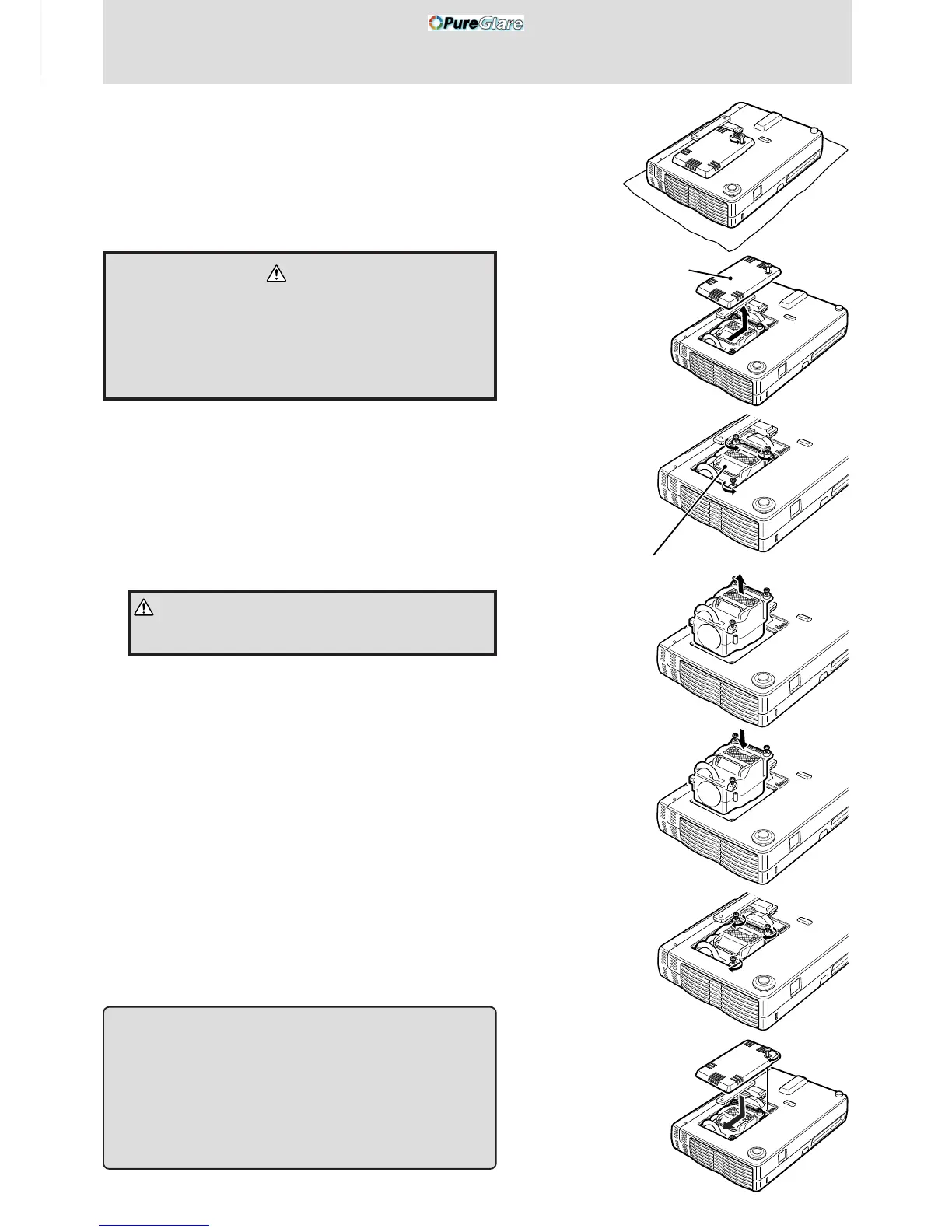 PureGlare