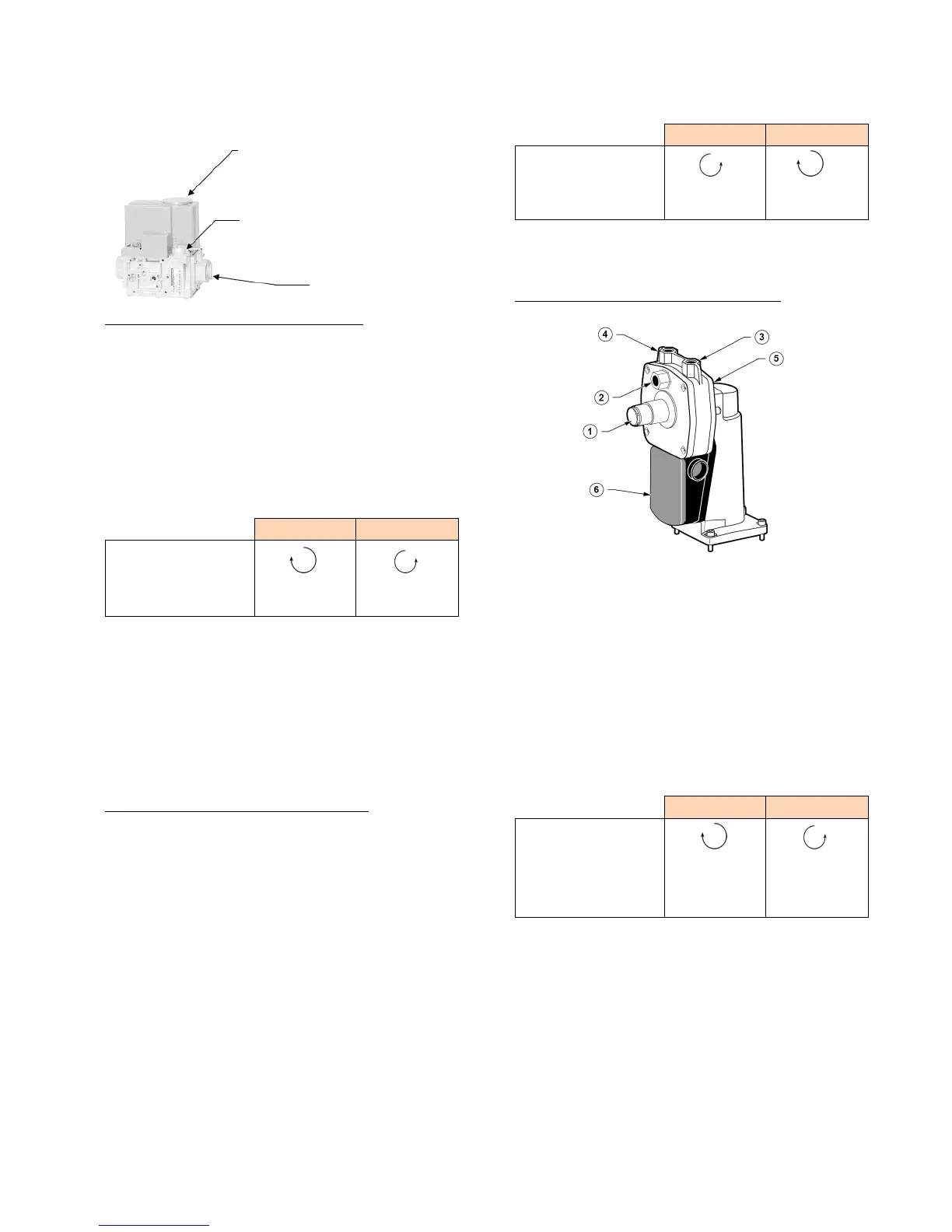 4

3

5

2

1

6