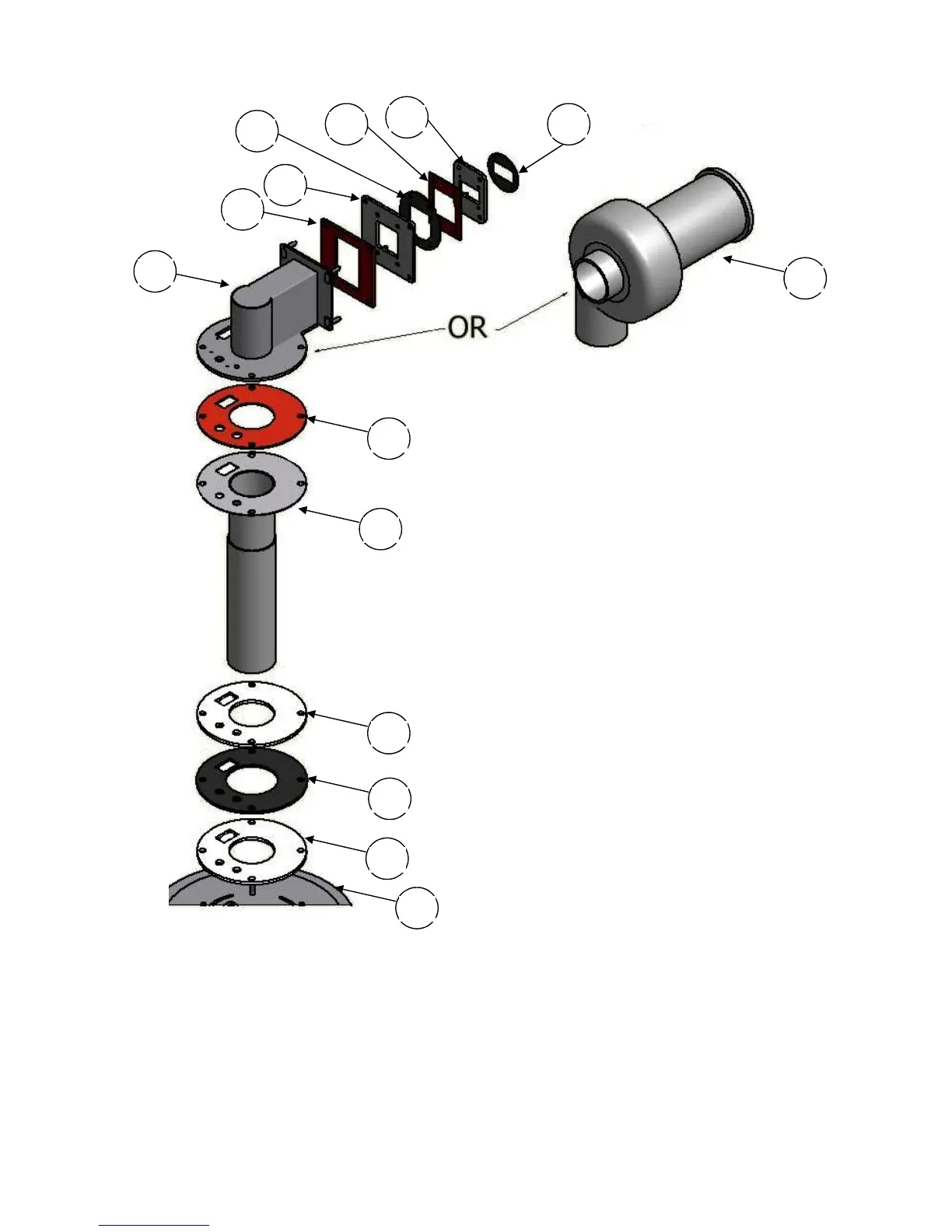 OR