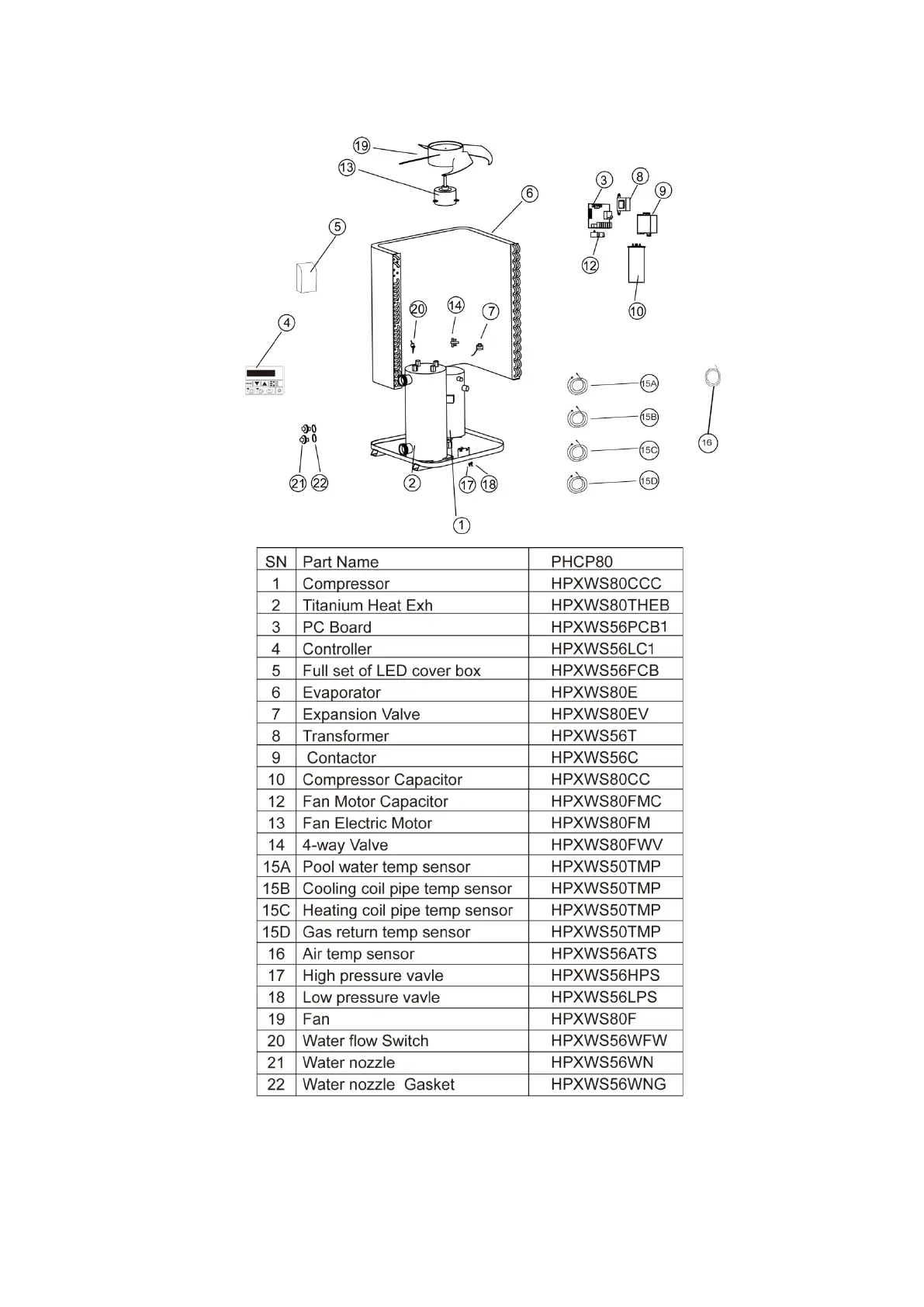 19
13
6
3
8
9
5
12
10
20
14
7
4
15A
15B
15C
15D
16
21 22
2
17 18
1

| SN | Part Name | PHCP80 |
|---|---|---|
| 1 | Compressor | HPXWS80CCC |
| 2 | Titanium Heat Exh | HPXWS80THEB |
| 3 | PC Board | HPXWS56PCB1 |
| 4 | Controller | HPXWS56LC1 |
| 5 | Full set of LED cover box | HPXWS56FCB |
| 6 | Evaporator | HPXWS80E |
| 7 | Expansion Valve | HPXWS80EV |
| 8 | Transformer | HPXWS56T |
| 9 | Contactor | HPXWS56C |
| 10 | Compressor Capacitor | HPXWS80CC |
| 12 | Fan Motor Capacitor | HPXWS80FMC |
| 13 | Fan Electric Motor | HPXWS80FM |
| 14 | 4-way Valve | HPXWS80FWV |
| 15A | Pool water temp sensor | HPXWS50TMP |
| 15B | Cooling coil pipe temp sensor | HPXWS50TMP |
| 15C | Heating coil pipe temp sensor | HPXWS50TMP |
| 15D | Gas return temp sensor | HPXWS50TMP |
| 16 | Air temp sensor | HPXWS56ATS |
| 17 | High pressure vavle | HPXWS56HPS |
| 18 | Low pressure vavle | HPXWS56LPS |
| 19 | Fan | HPXWS80F |
| 20 | Water flow Switch | HPXWS56WFW |
| 21 | Water nozzle | HPXWS56WN |
| 22 | Water nozzle Gasket | HPXWS56WNG |