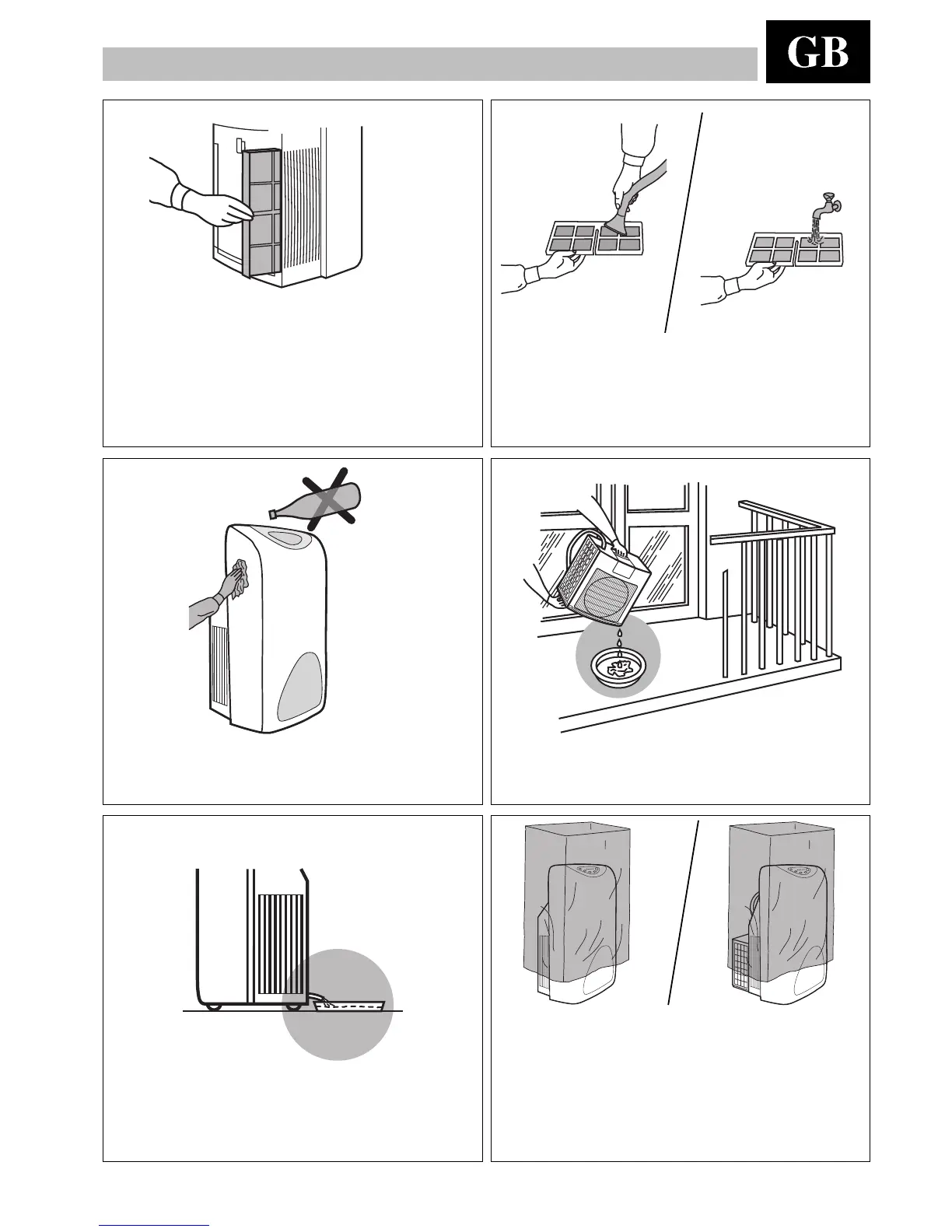 GB