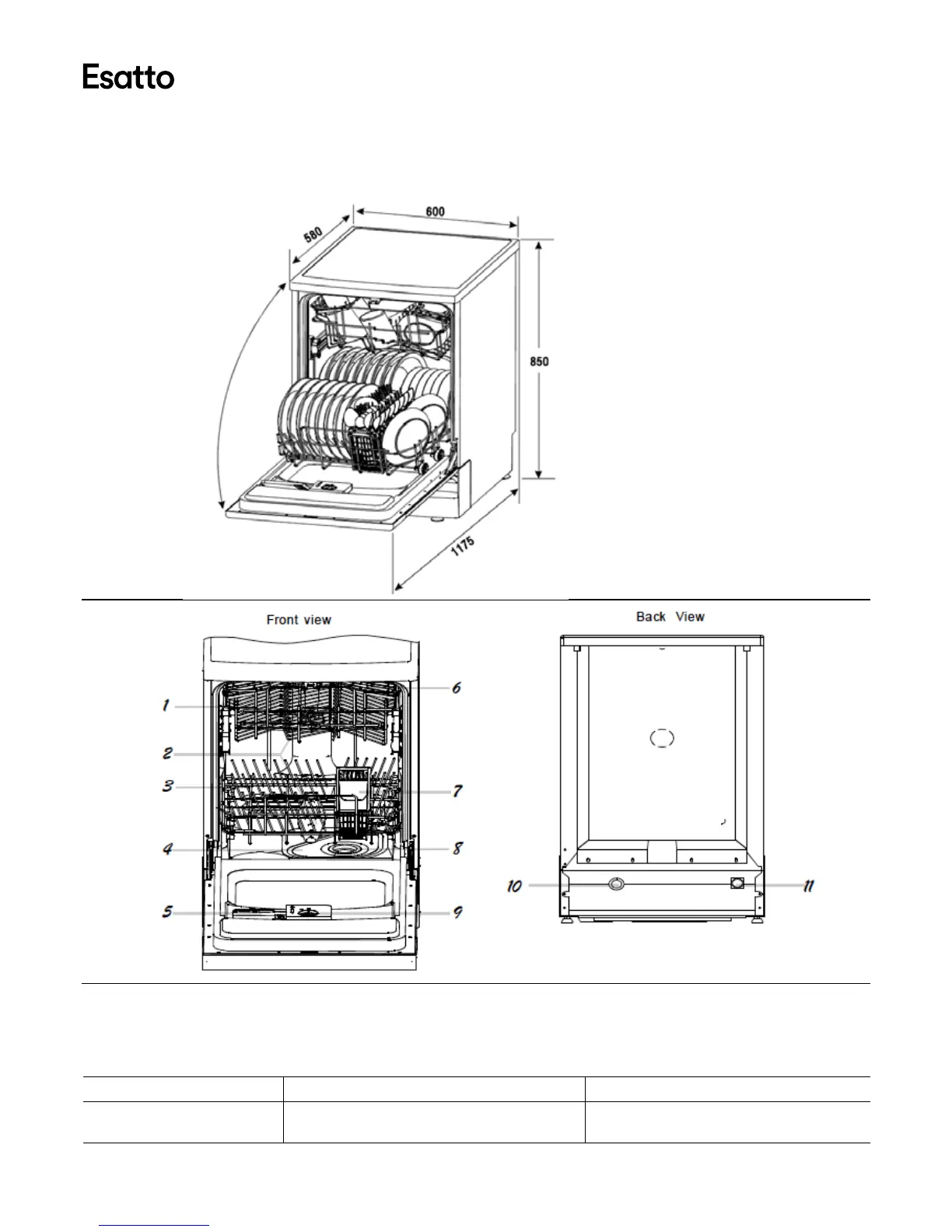 Esatto

600
580
850
1175

Front view

1
2
3
4
5
6
7
8
9

Back View

10
11