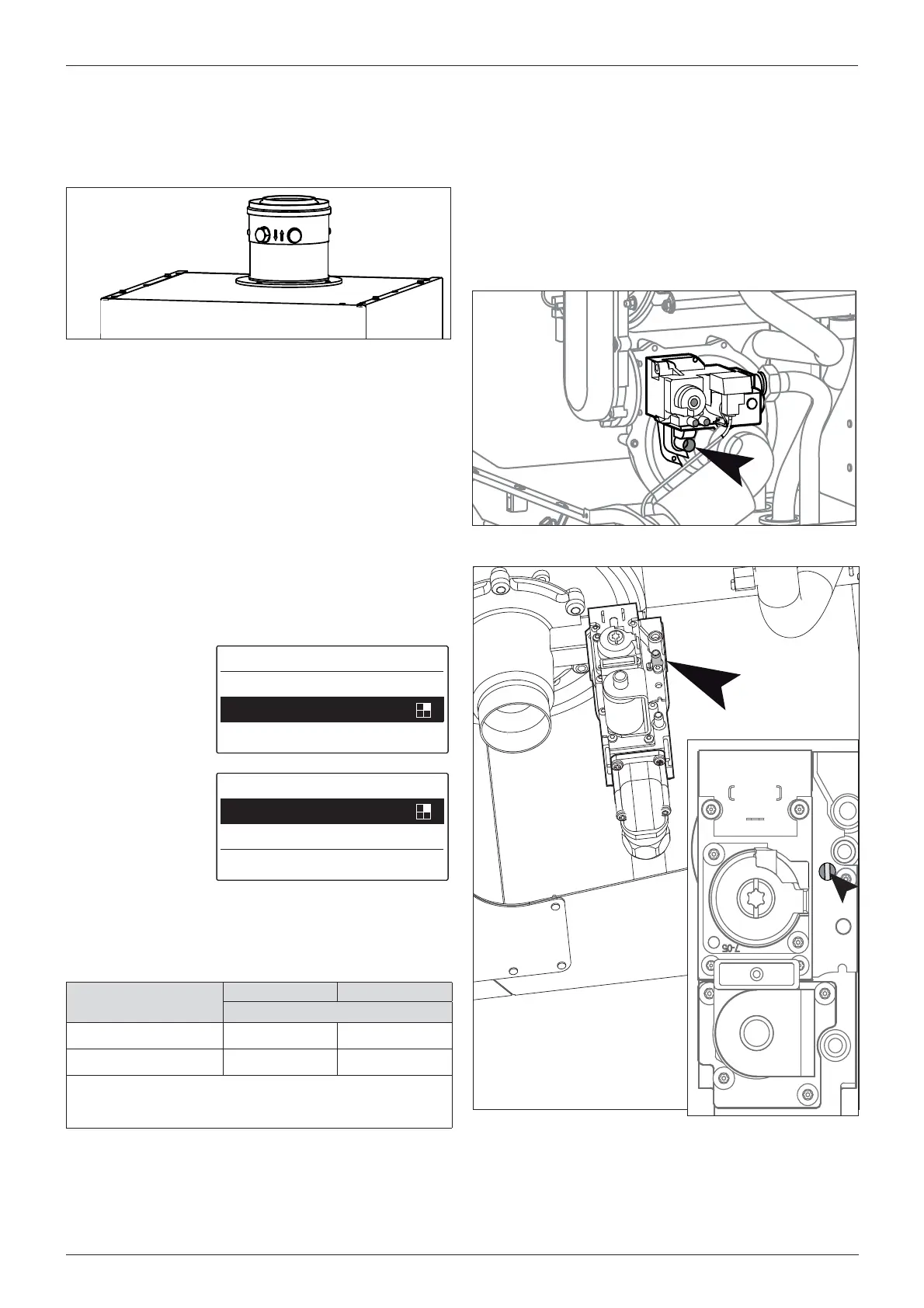 7-05