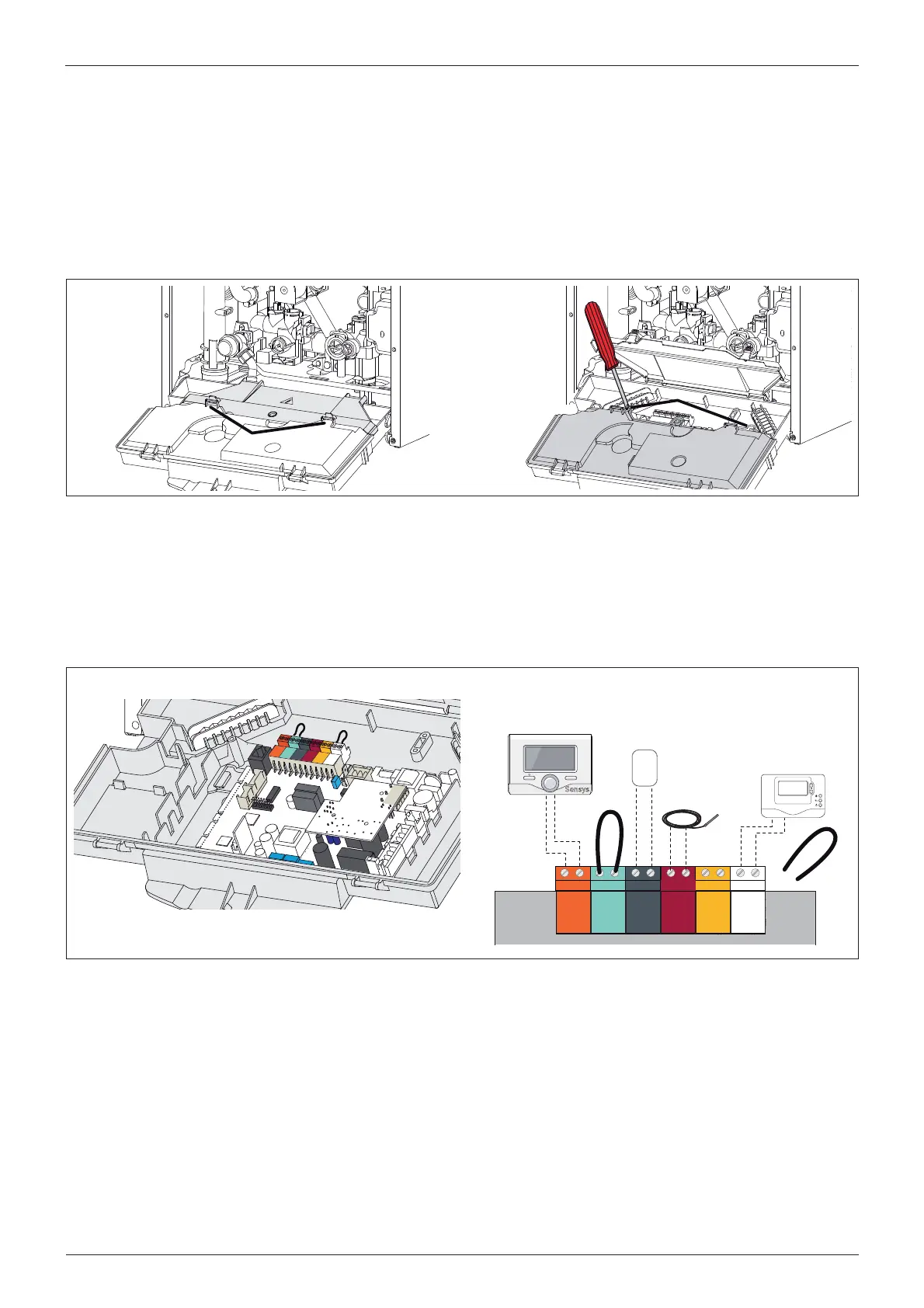 Sensys