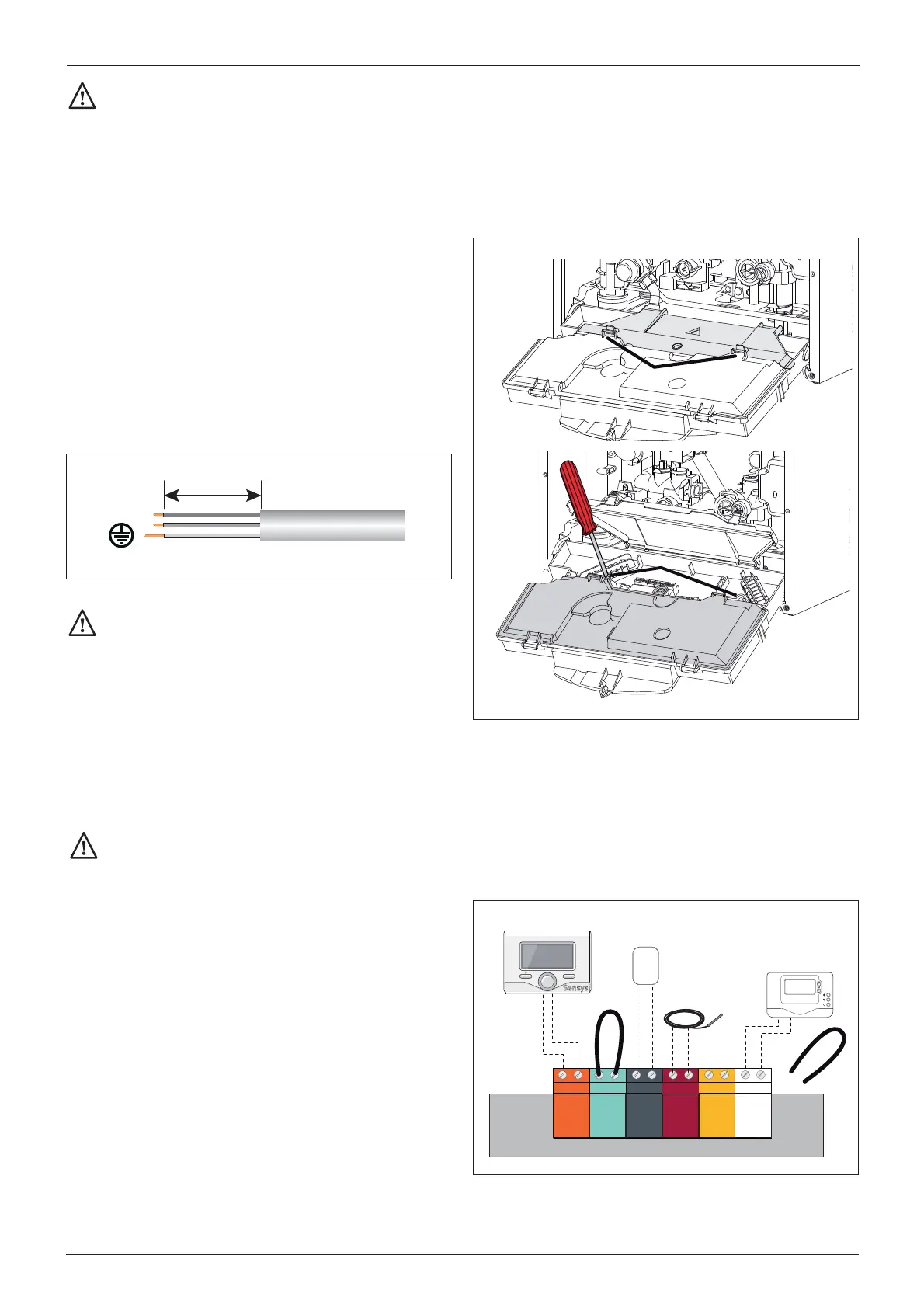 Sensys