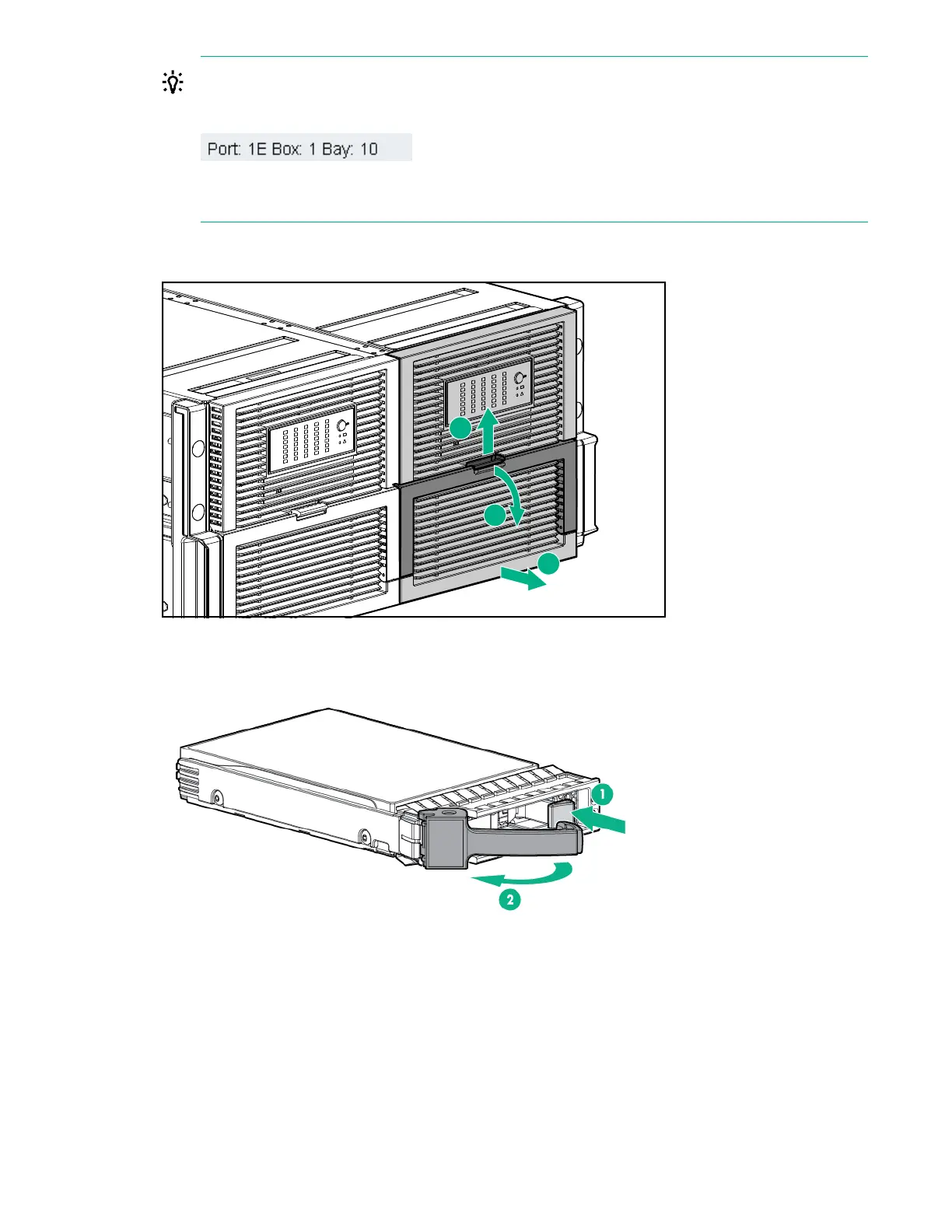 Port: 1E Box: 1 Bay: 10

1

2