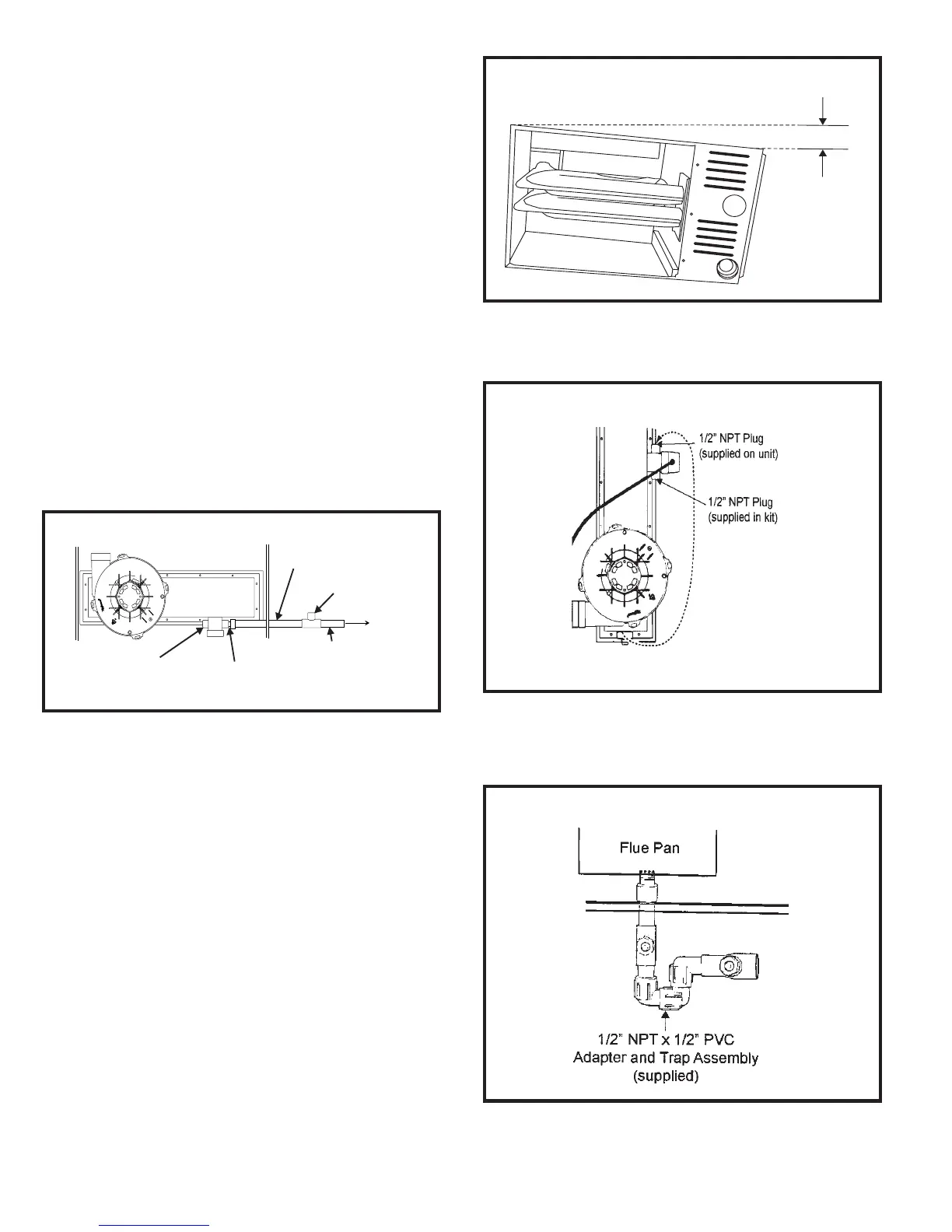 1/2" NPT Plug
(supplied on unit)

1/2" NPT Plug
(supplied in kit)

Flue Pan

1/2" NPT x 1/2" PVC
Adapter and Trap Assembly
(supplied)