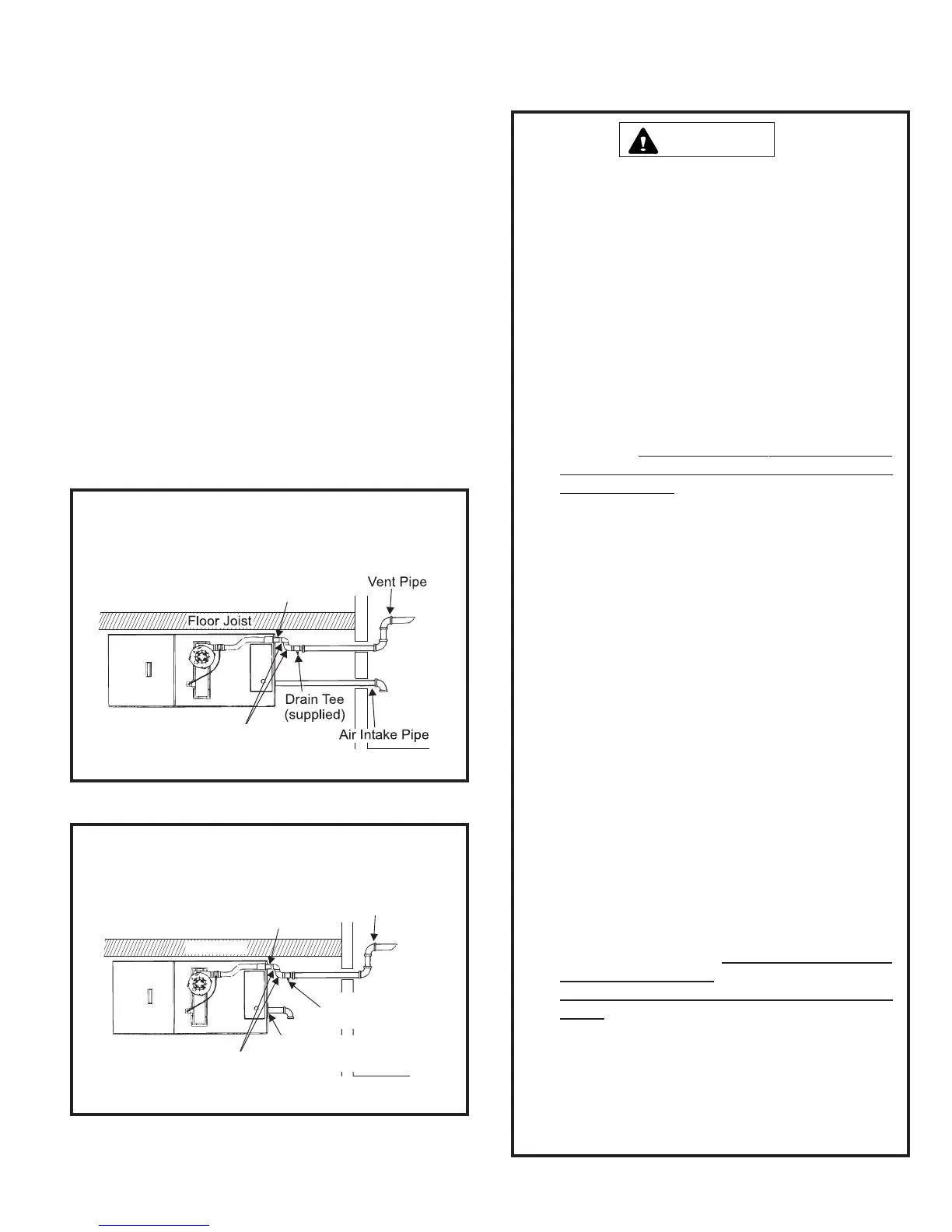 Vent Pipe

Floor Joist

Drain Tee (supplied)

Air Intake Pipe