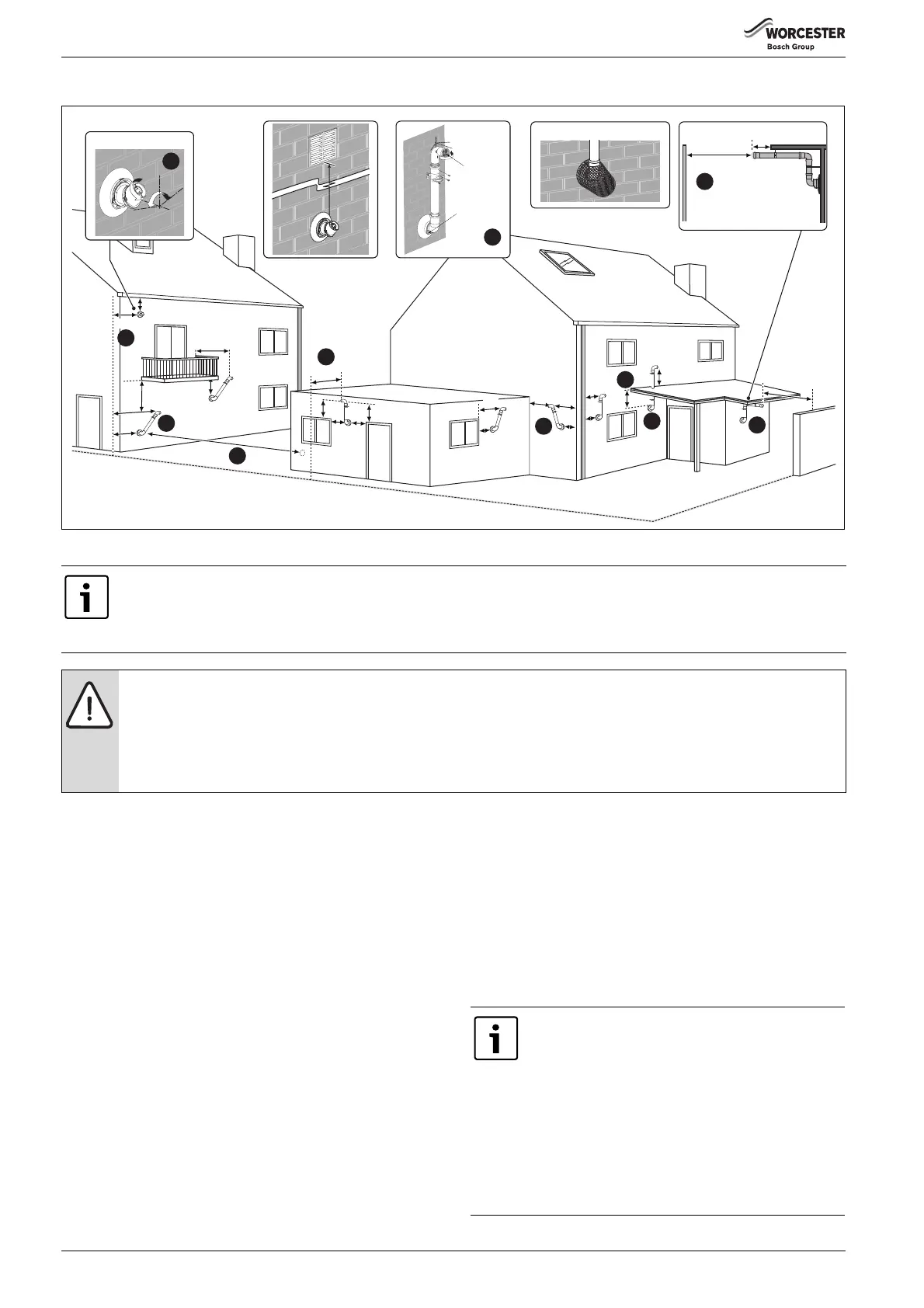 WORCESTER
Bosch Group