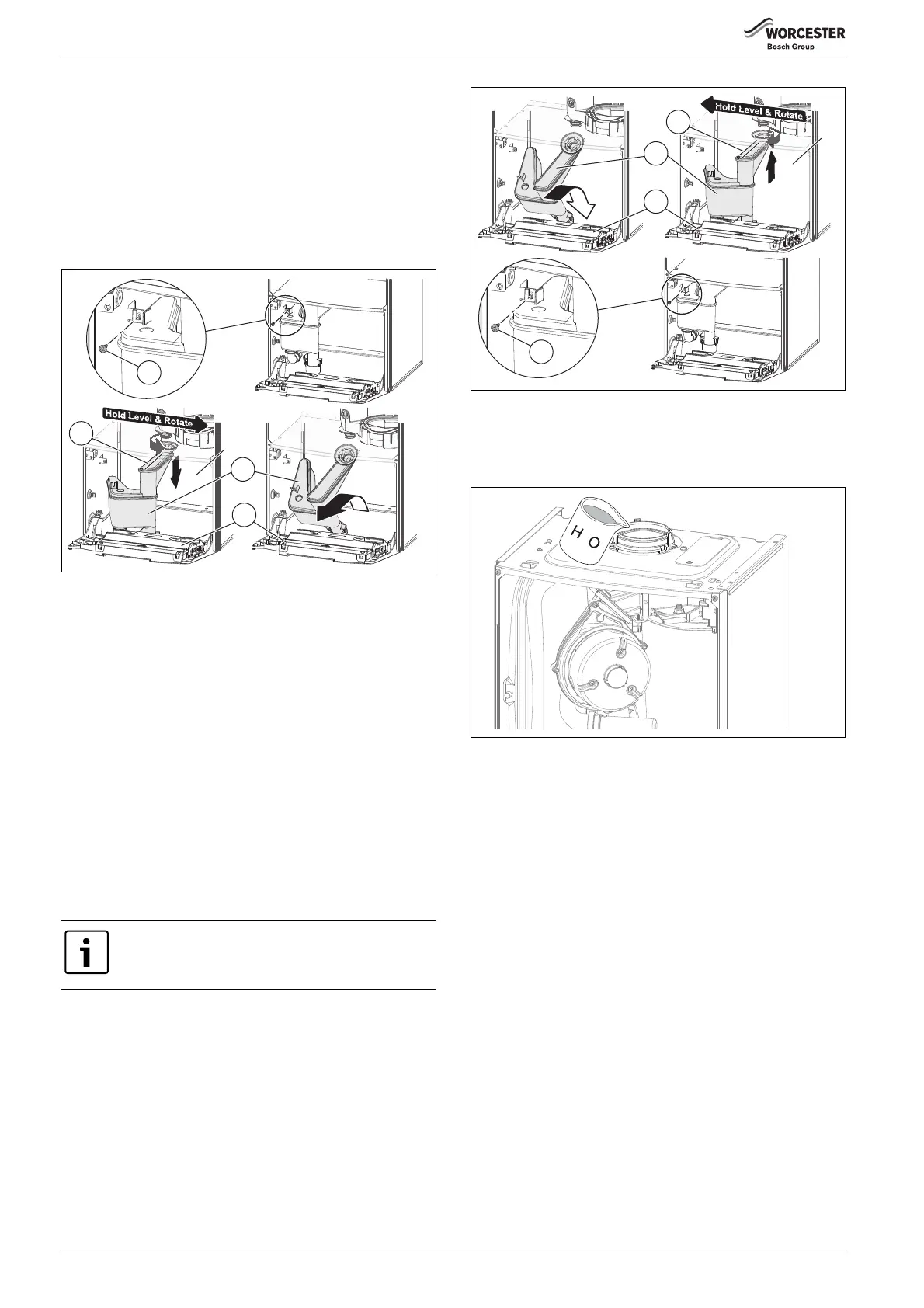 WORCESTER
Bosch Group

Hold Level & Rotate

Hold Level & Rotate

H O