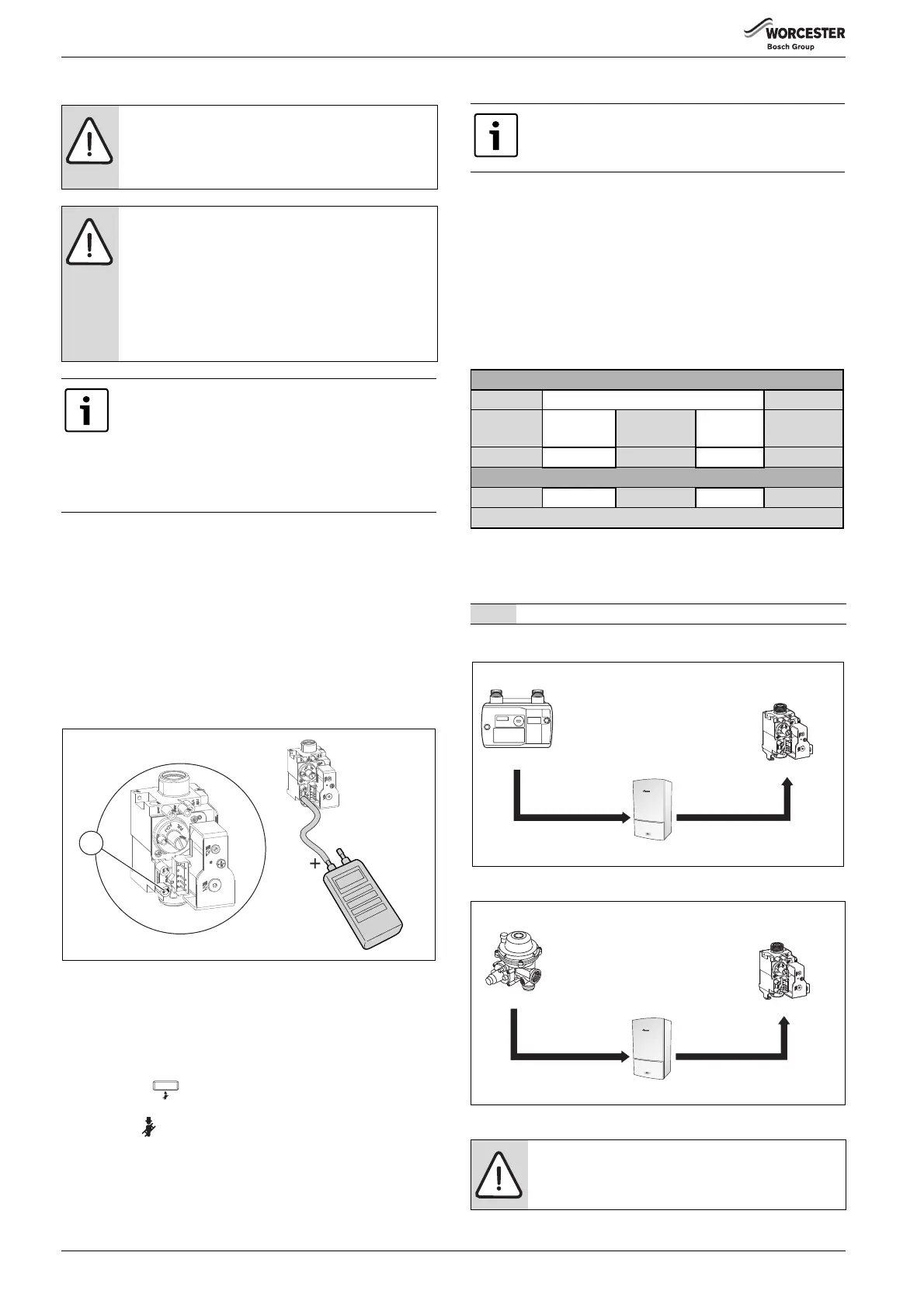 WORCESTER
Bosch Group

+