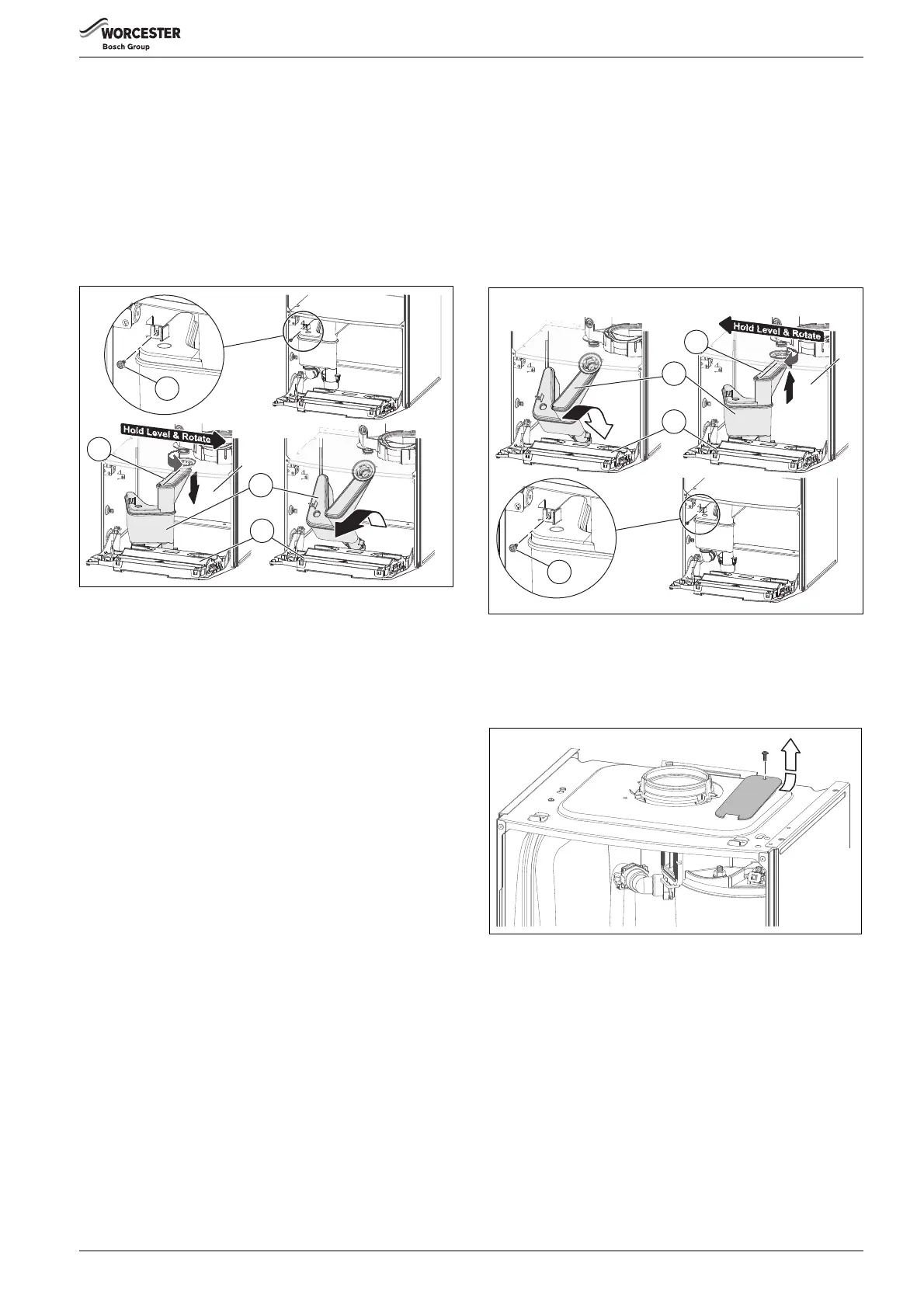 WORCESTER
Bosch Group

Hold Level & Rotate

Hold Level & Rotate