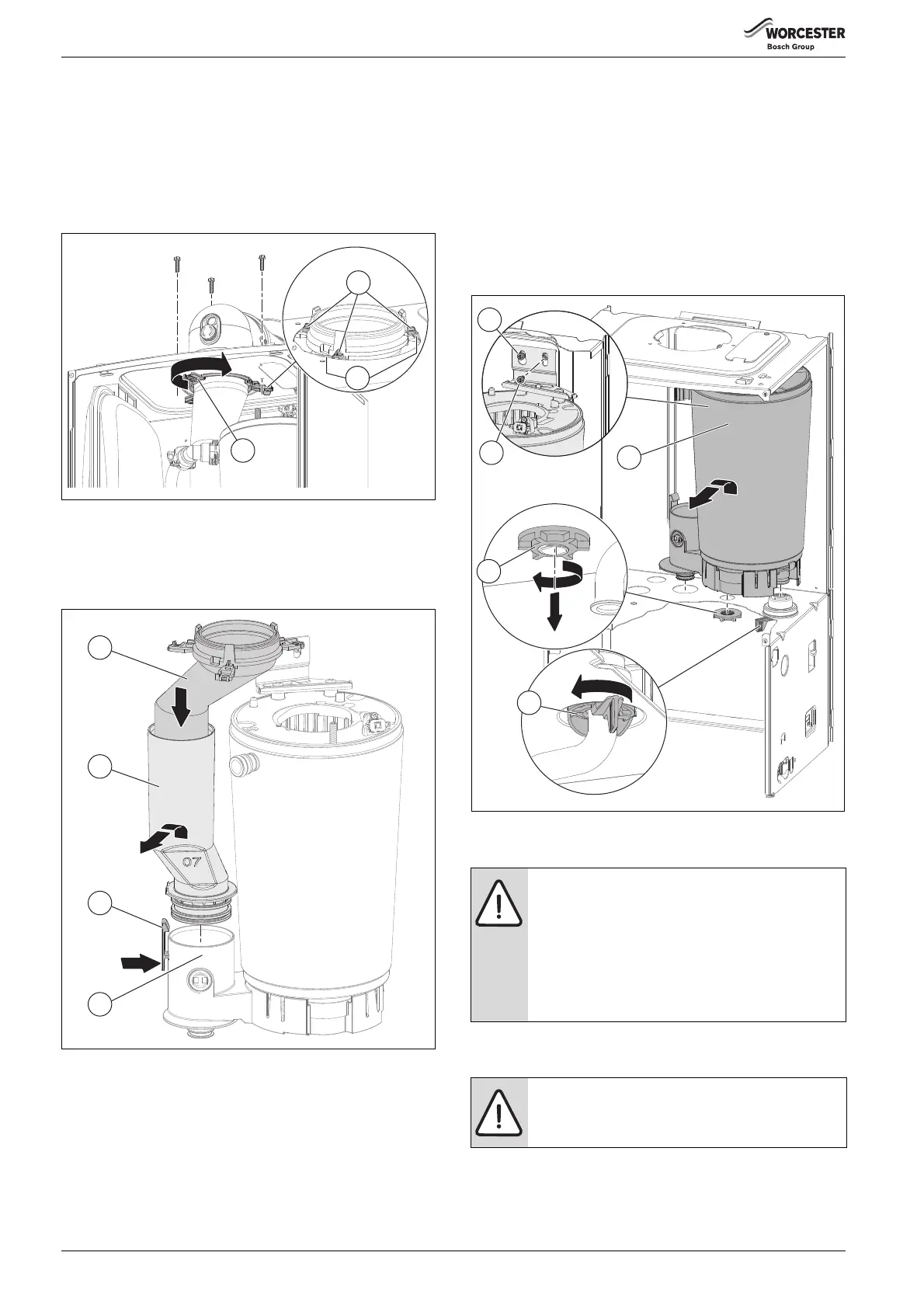 WORCESTER
Bosch Group

07