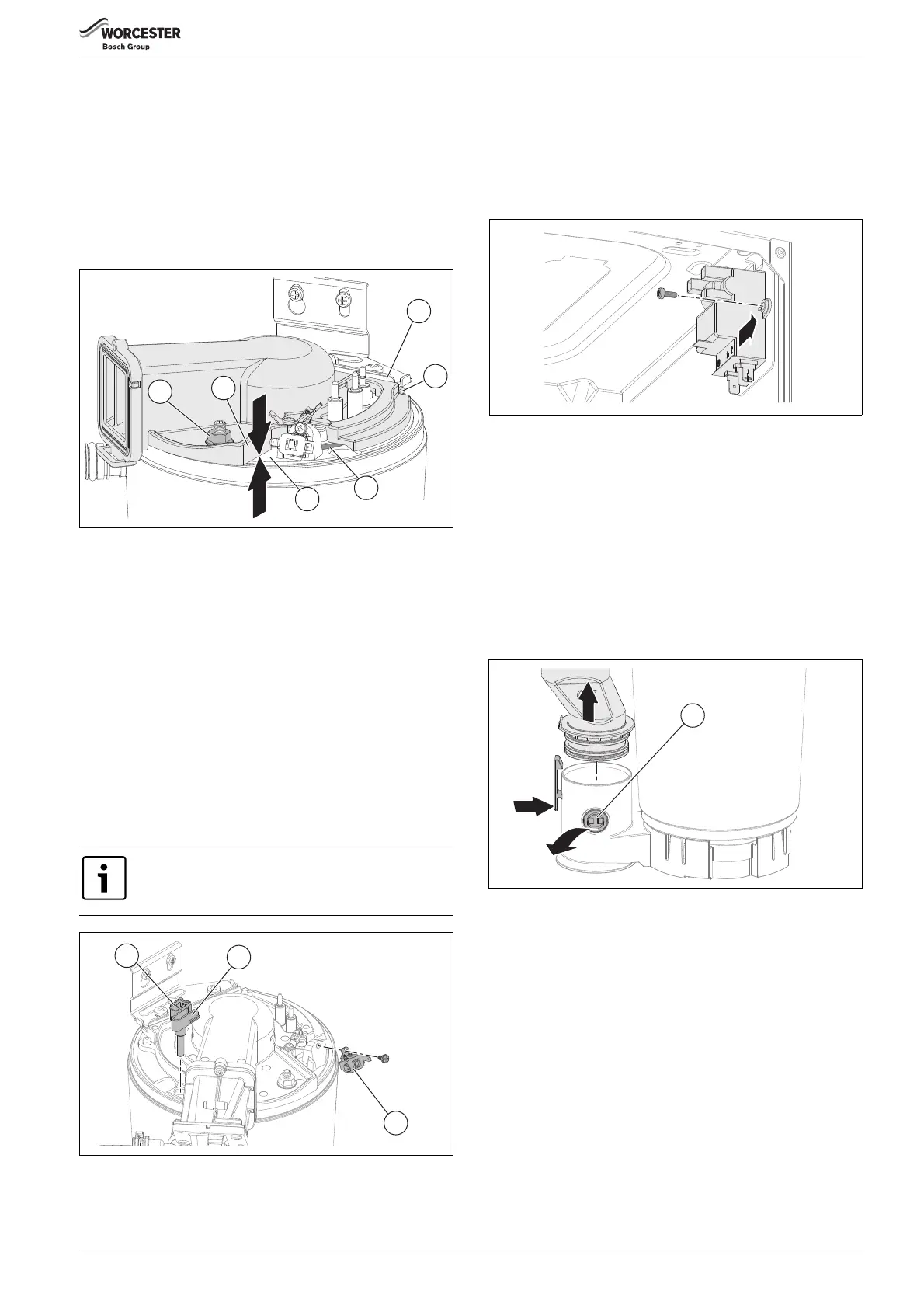 WORCESTER
Bosch Group