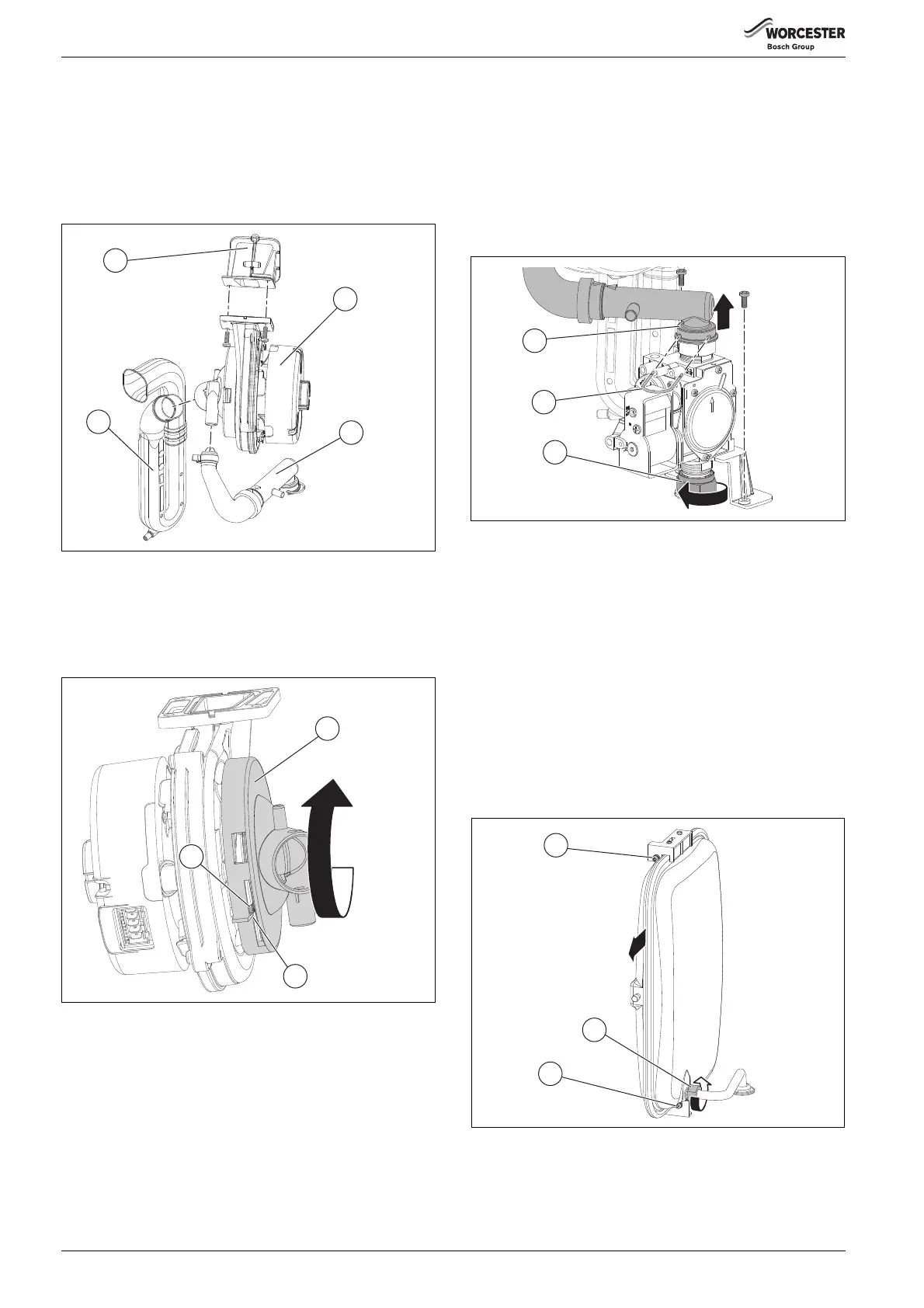 WORCESTER
Bosch Group