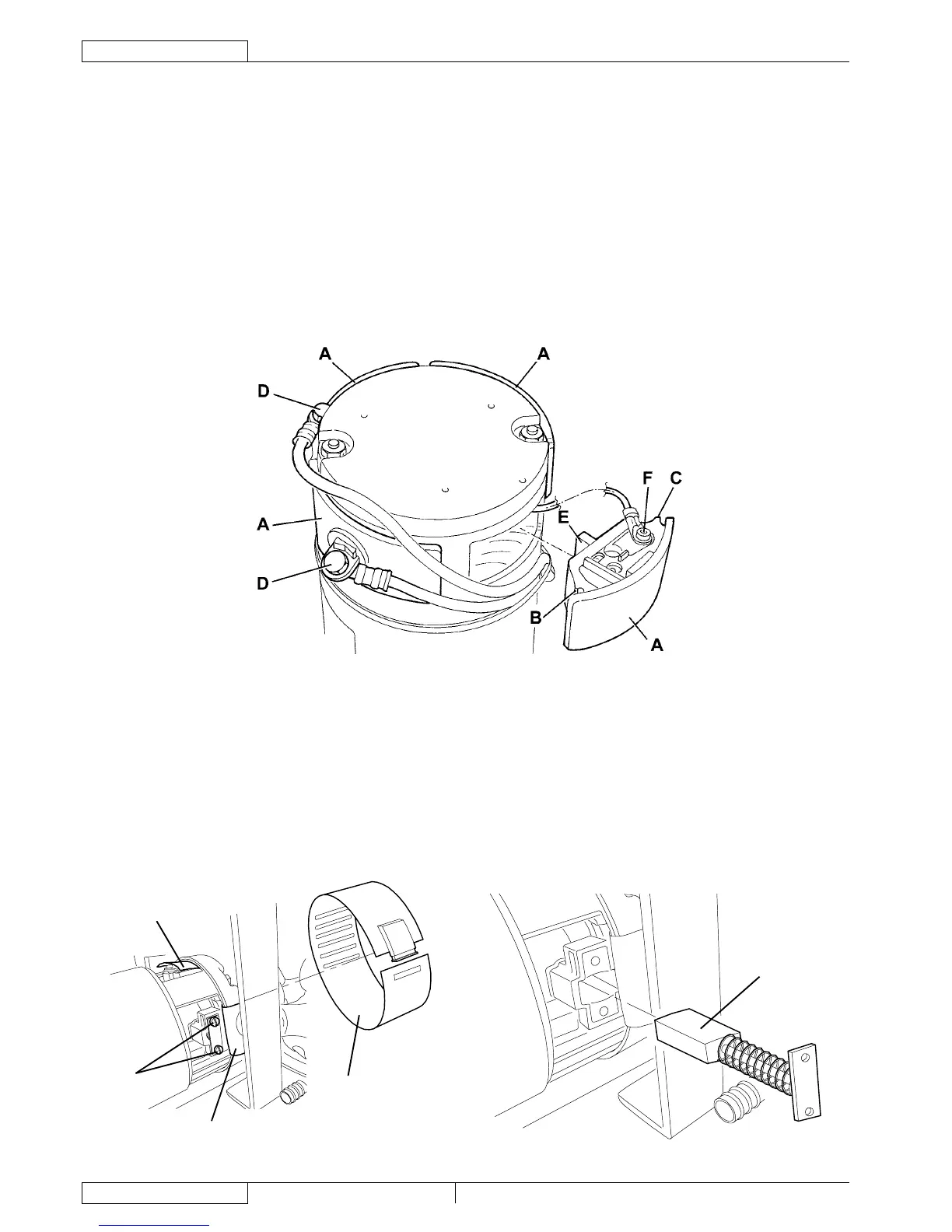 A
A
D
F
C
A
E
D
B
A