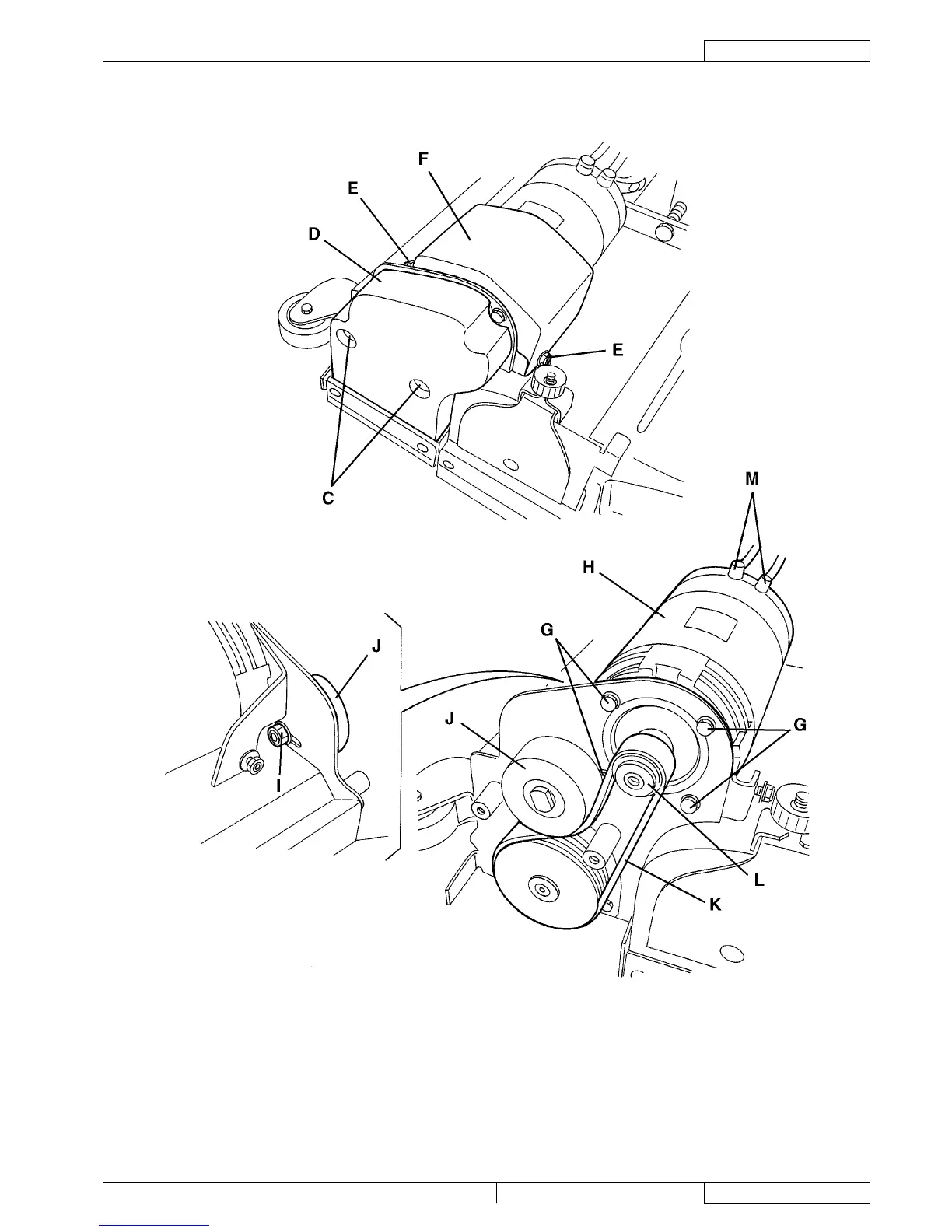 F
E
D
E
C
M
H
G
J
J
G
I
L
K