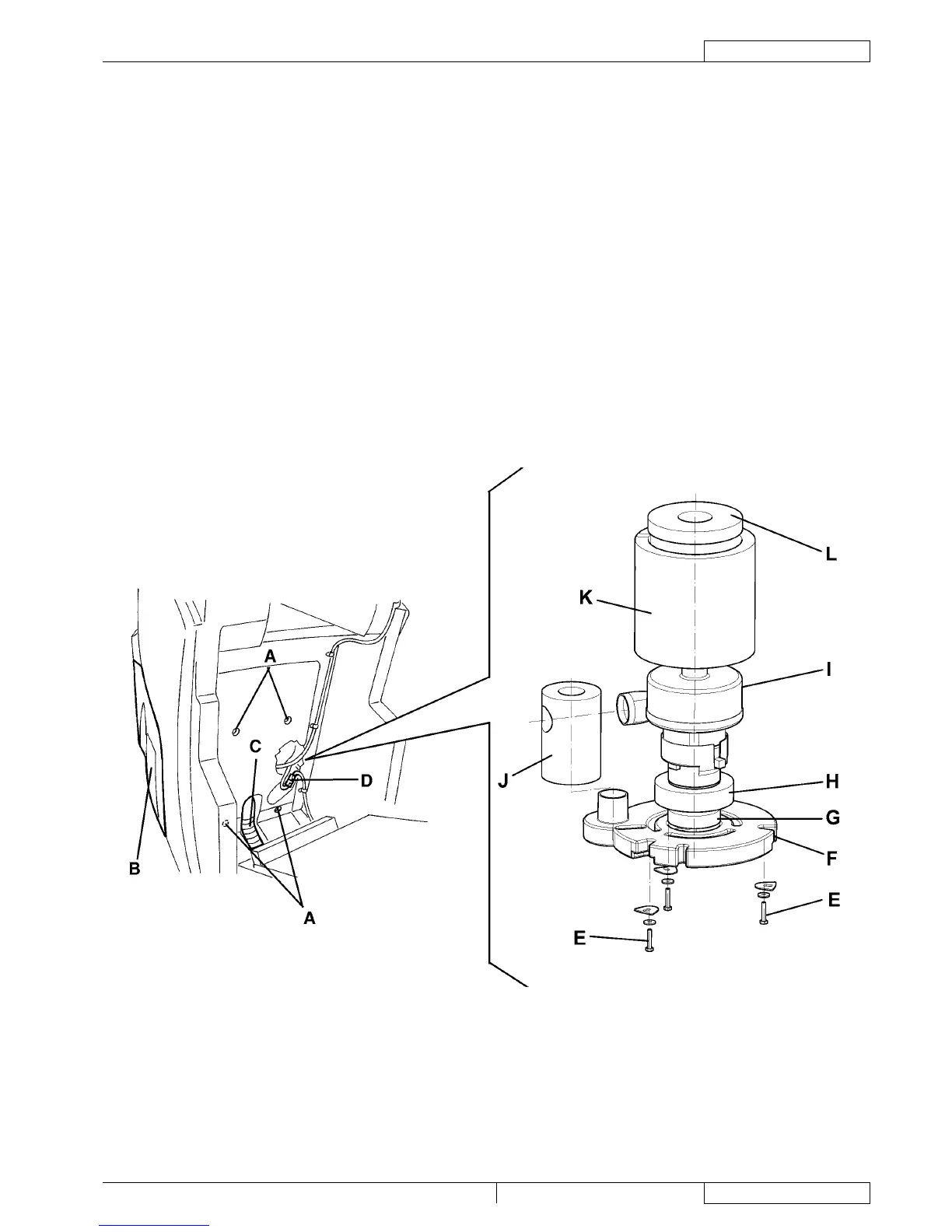 A
C
D
B
A
L
K
I
J
H
G
F
E
E