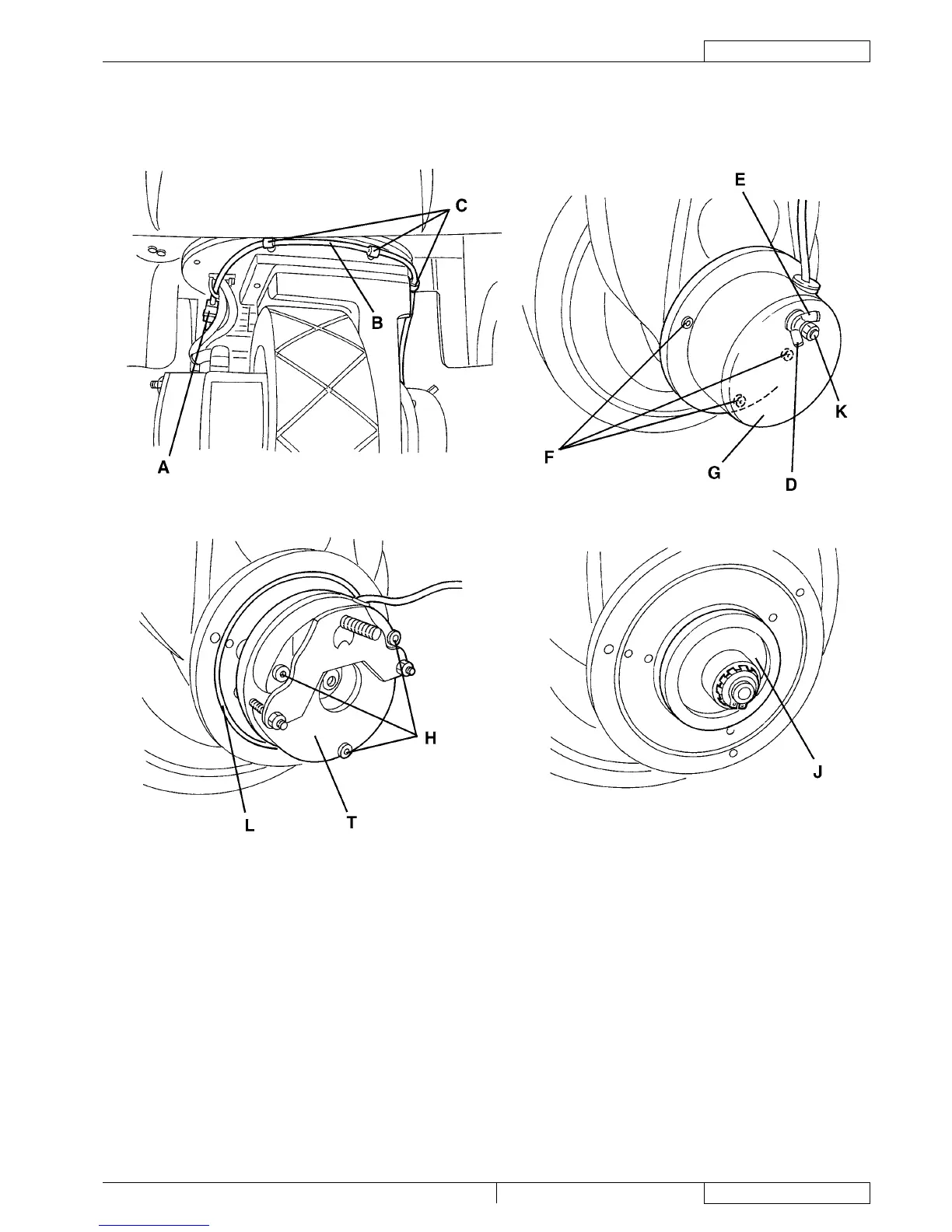 C

B

A

E

K

F

G

D

H

L

T

J