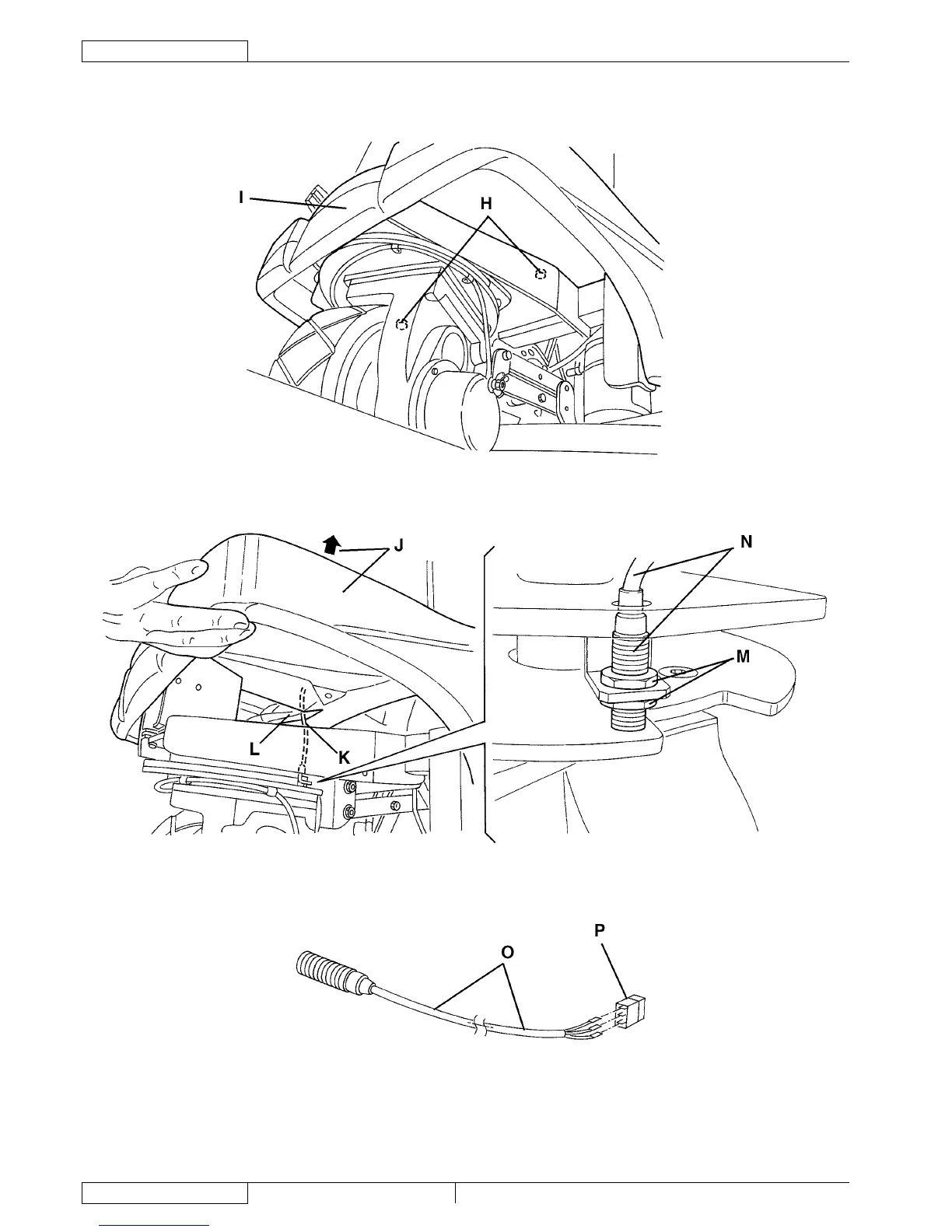 I
H
J
N
M
L
K
P
O