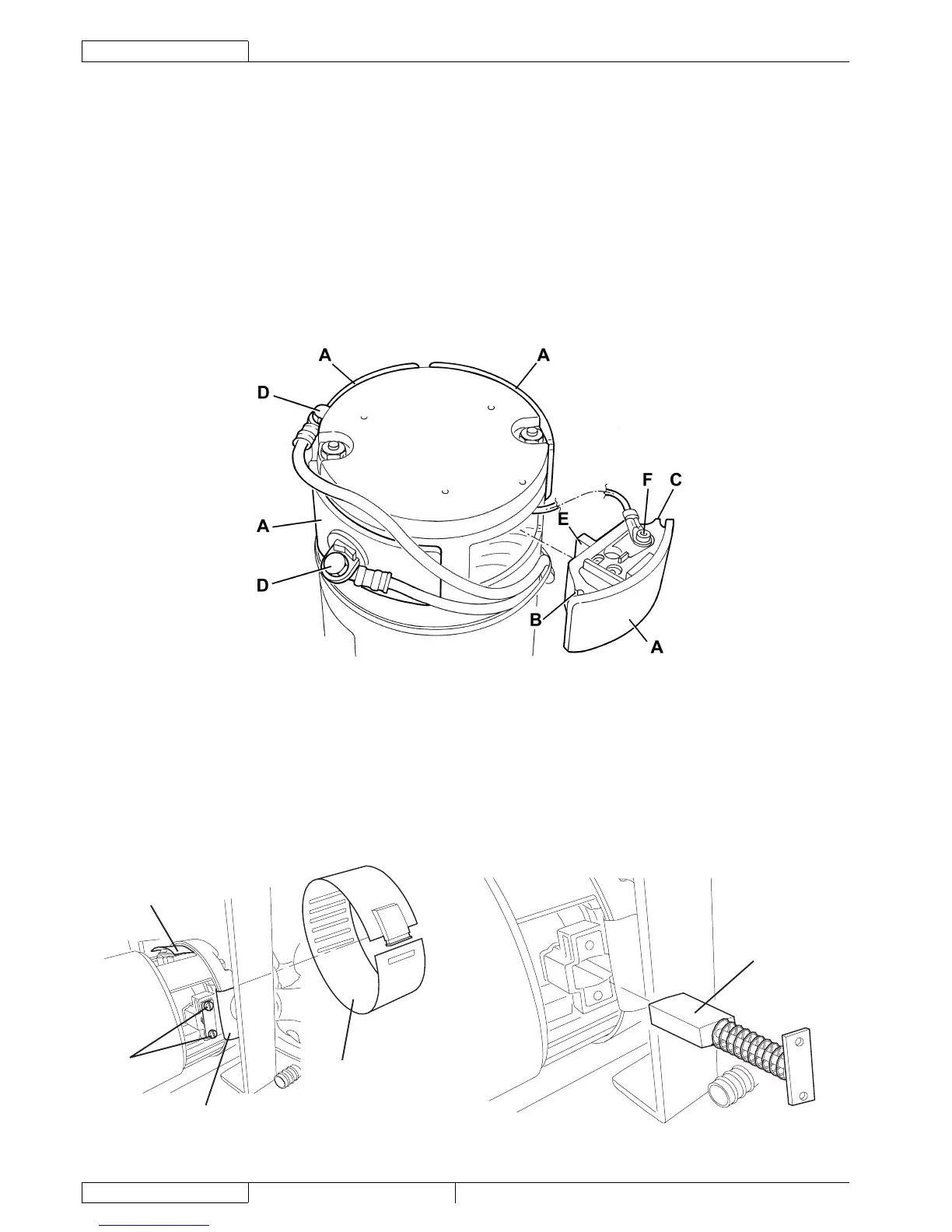 A
A
D
F
C
A
E
D
B
A