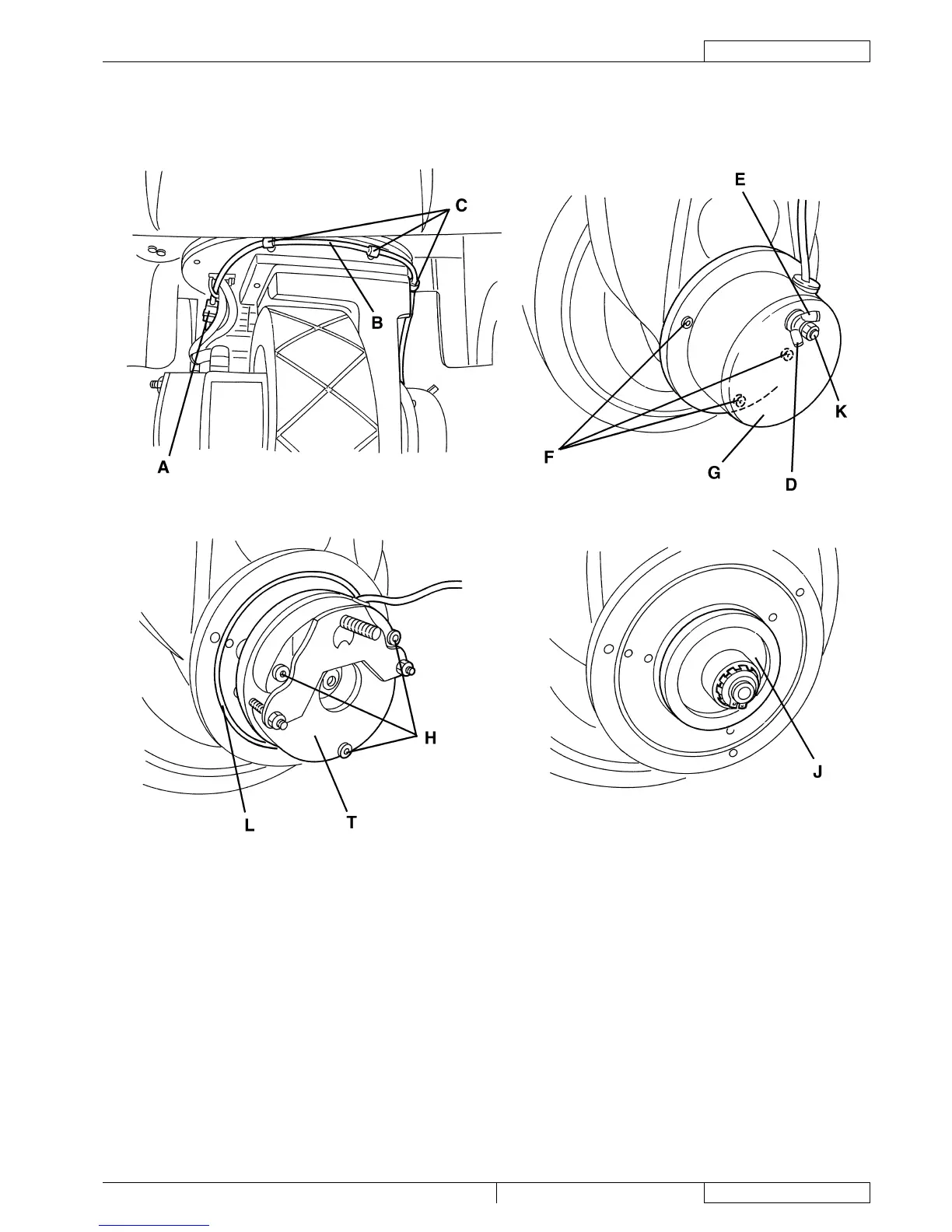 C

B

A

E

K

F

G

D

H

L

T

J