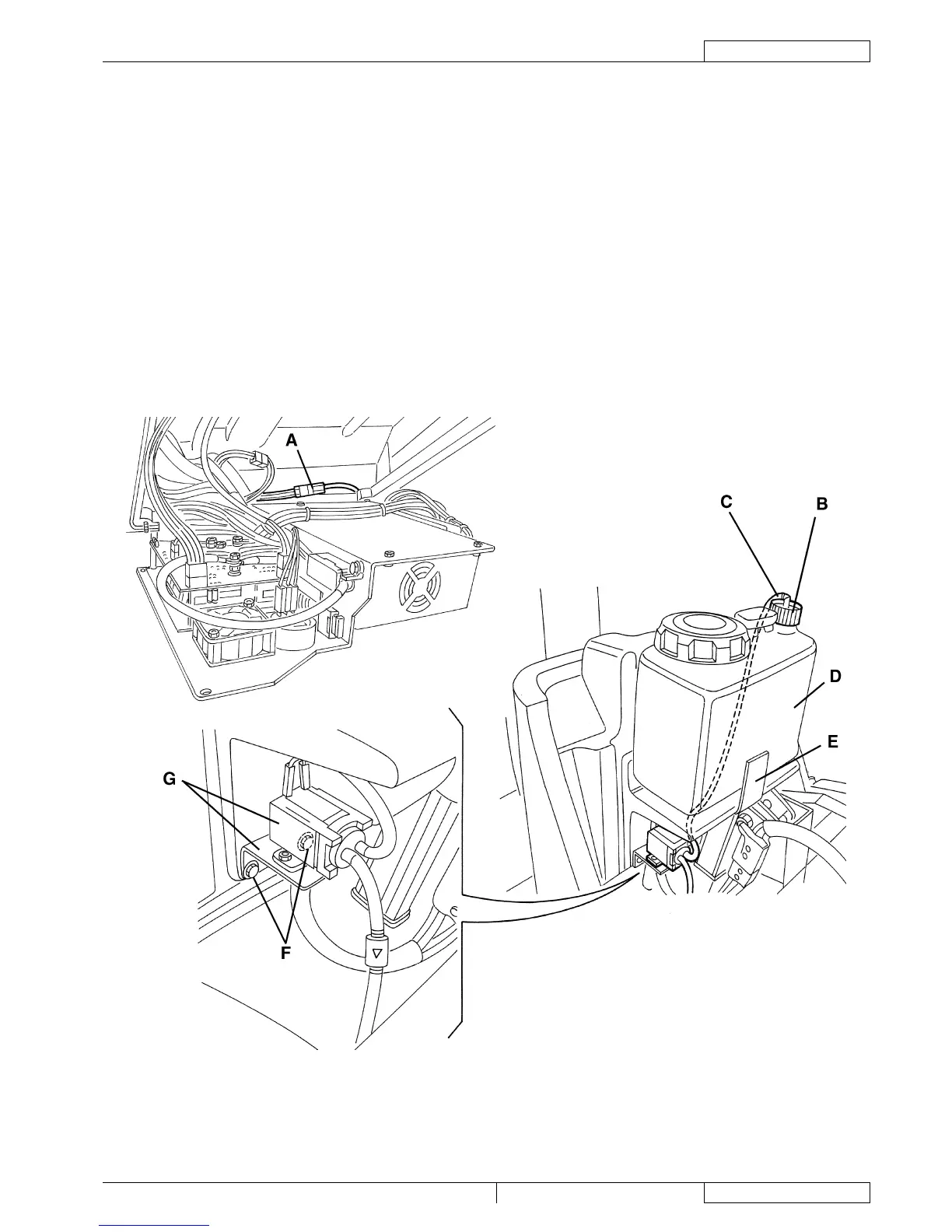 A

C

B

D

E

G

F