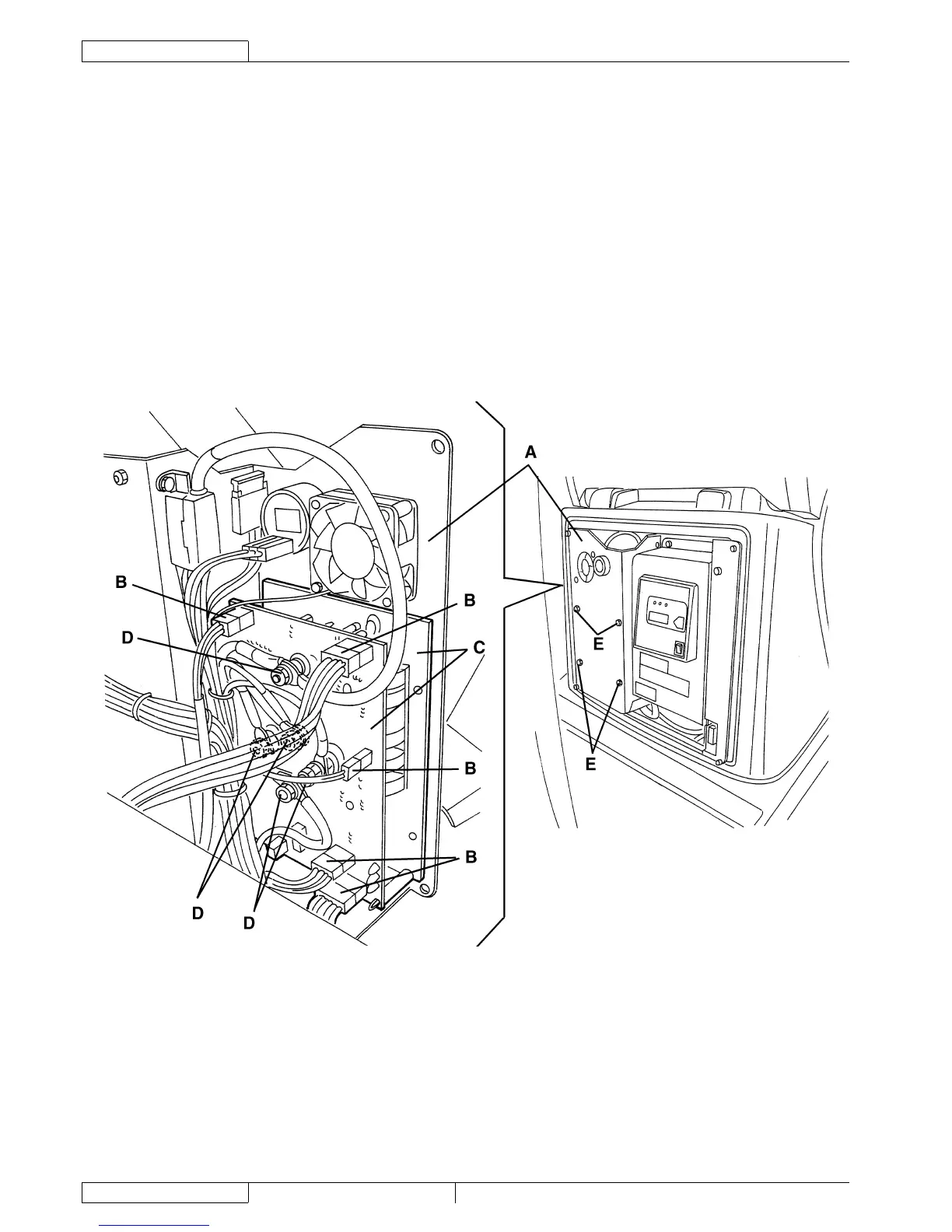 A

B

B

D

C

E

B

E

B

D

D