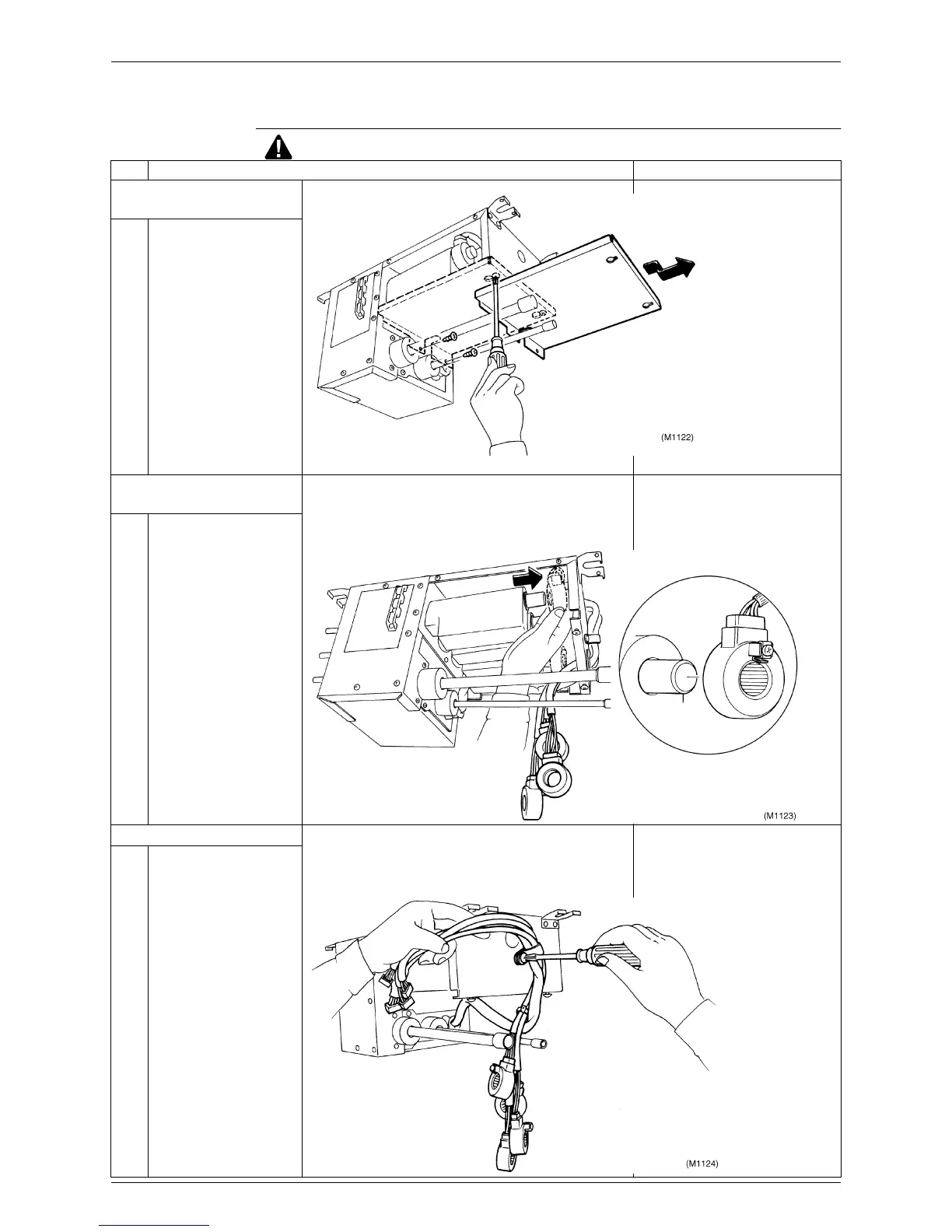 (M1122)

(M1123)

(M1124)