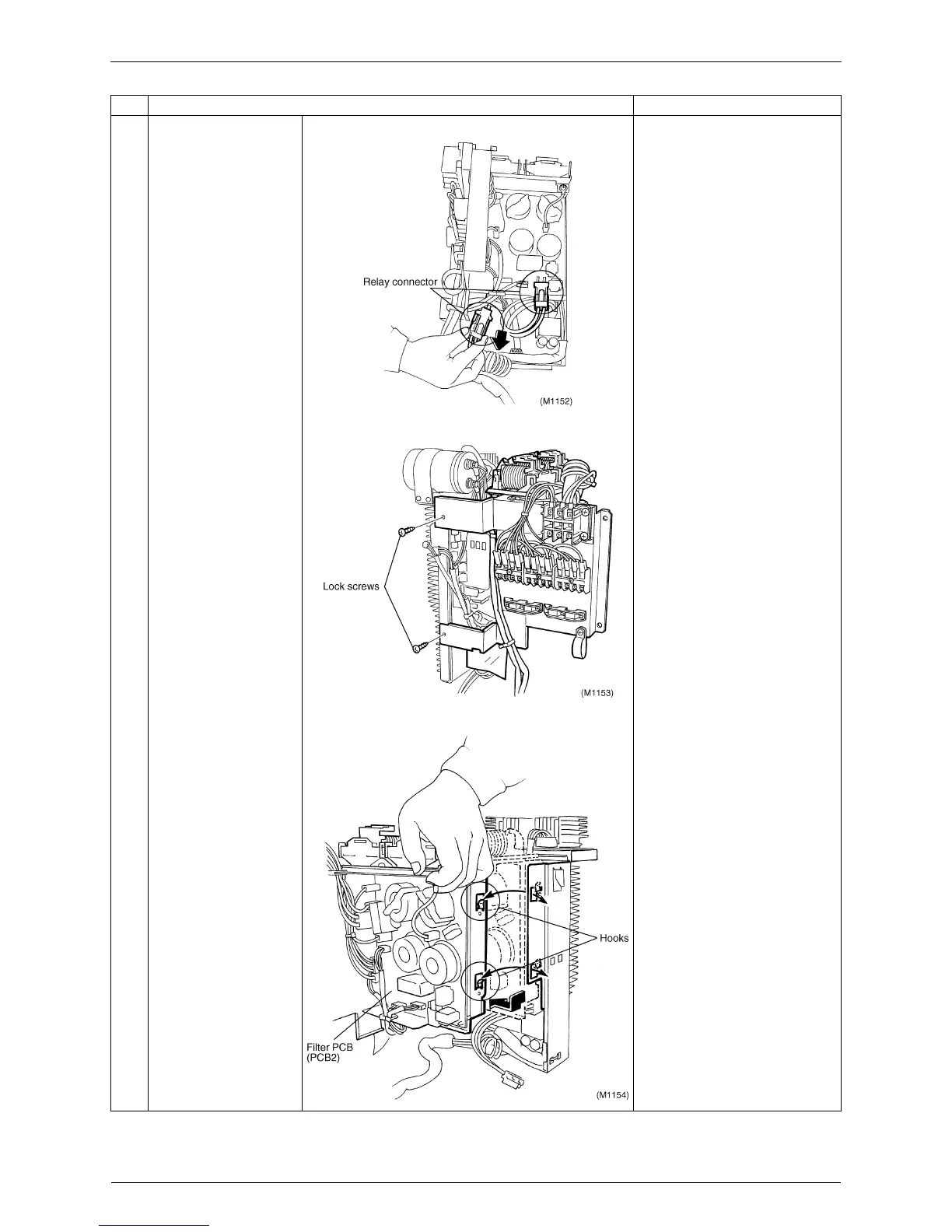 Relay connector

(M1152)

Lock screws

(M1153)

Hooks

Filter PCB
(PCB2)

(M1154)