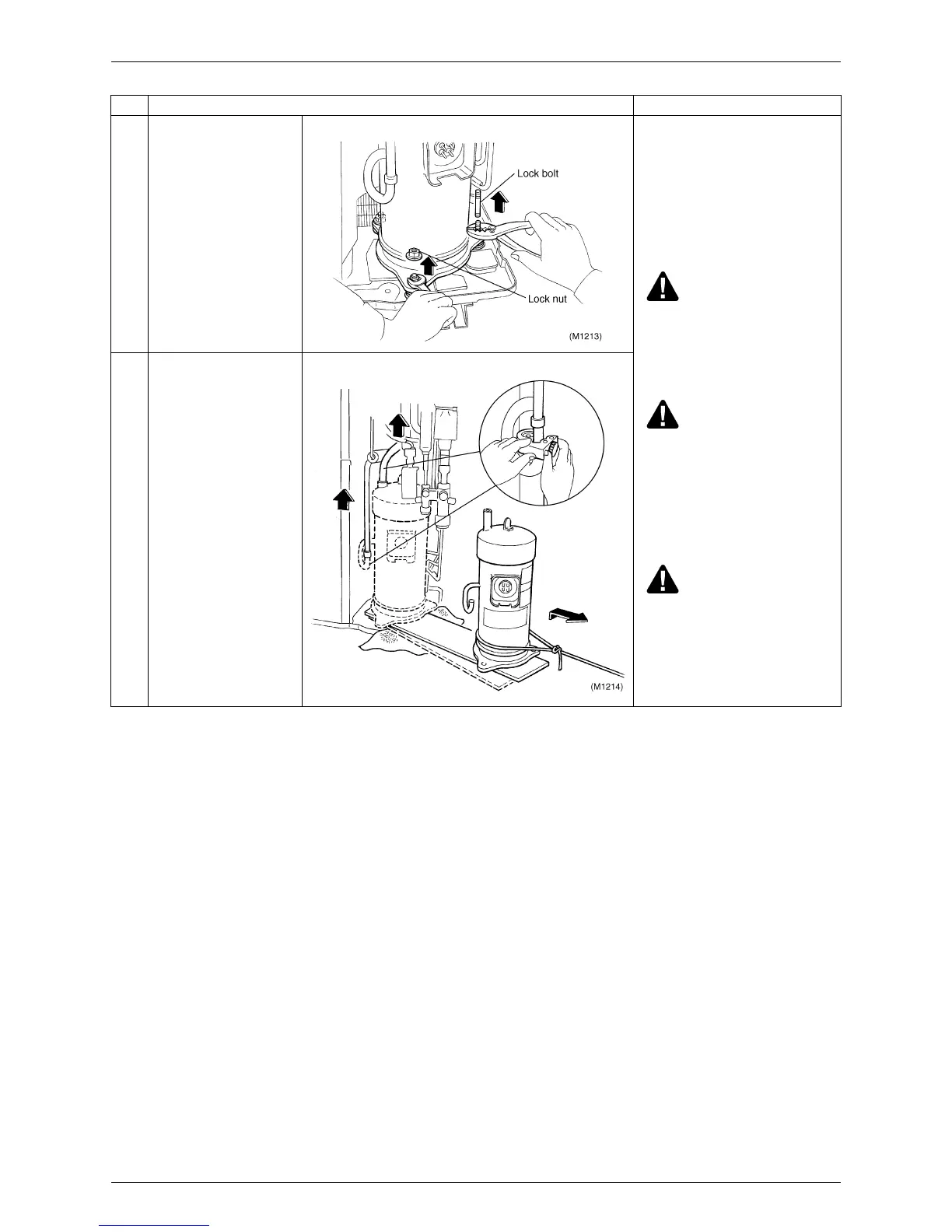 Lock bolt

Lock nut

(M1213)

(M1214)