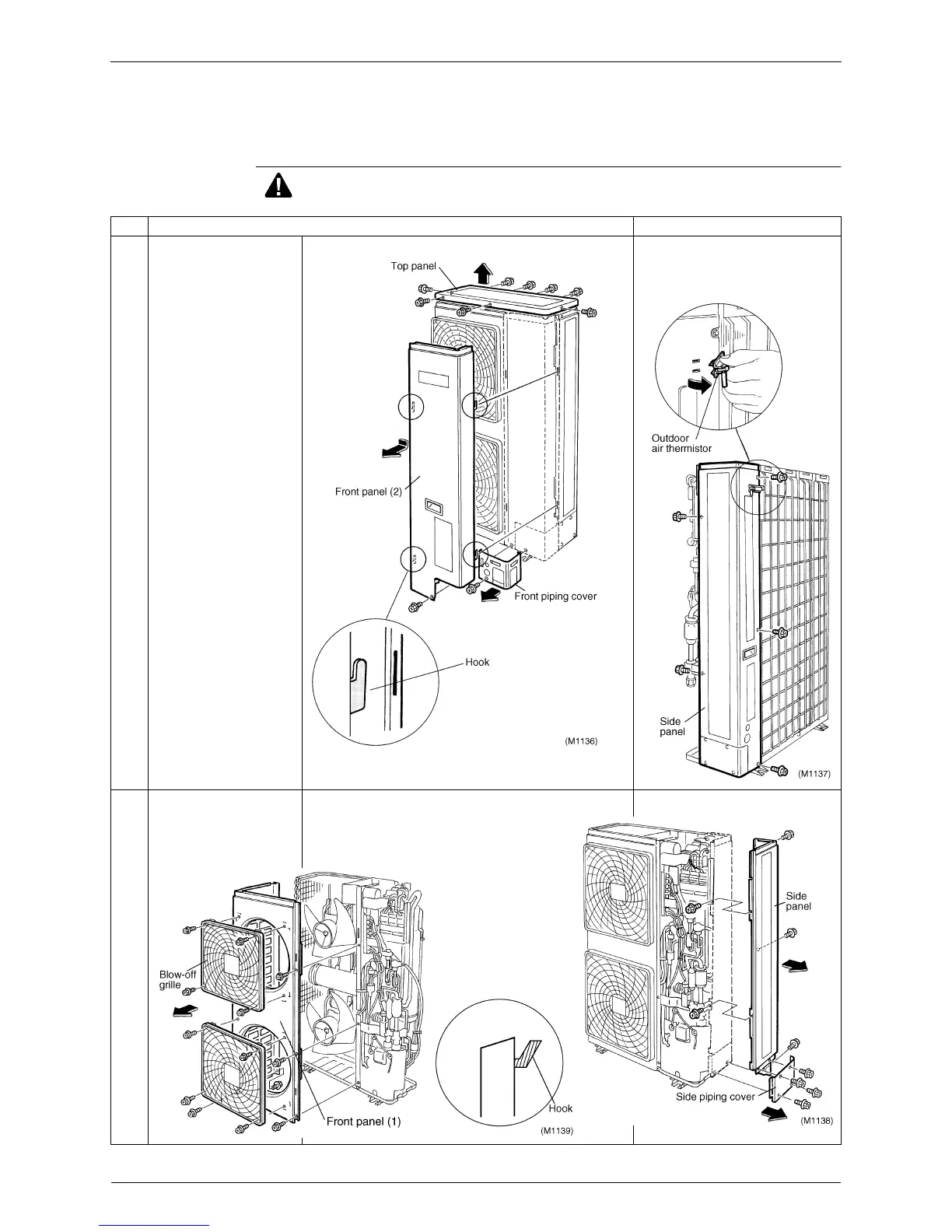 Top panel

Front panel (2)

Front piping cover

Hook

(M1136)

Outdoor air thermistor

Side panel

(M1137)

Blow-off grille

Front panel (1)

Hook

(M1139)

Side panel

Side piping cover

(M1138)