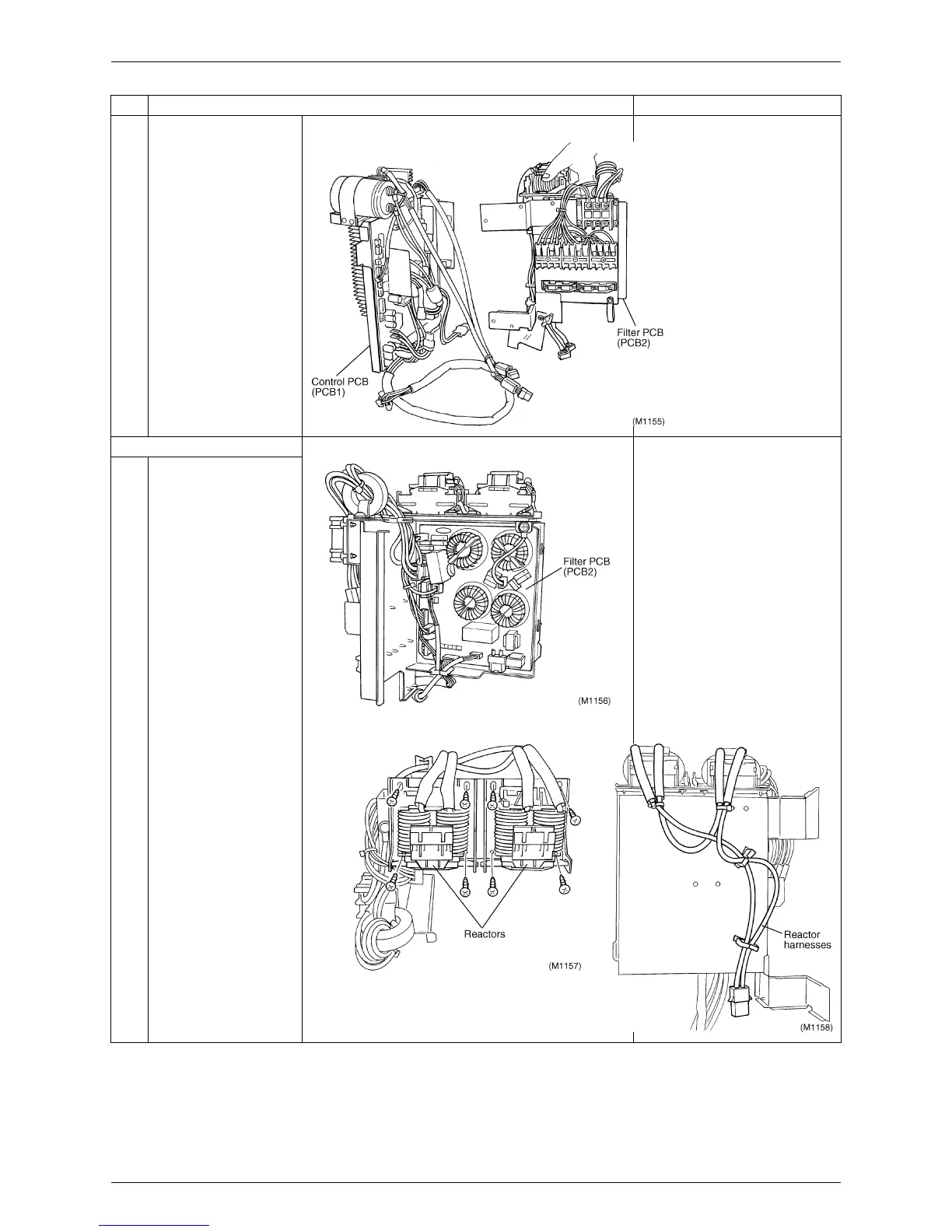 Filter PCB
(PCB2)

Control PCB
(PCB1)

(M1155)

Filter PCB
(PCB2)

(M1156)

Reactors

(M1157)

Reactor
harnesses

(M1158)