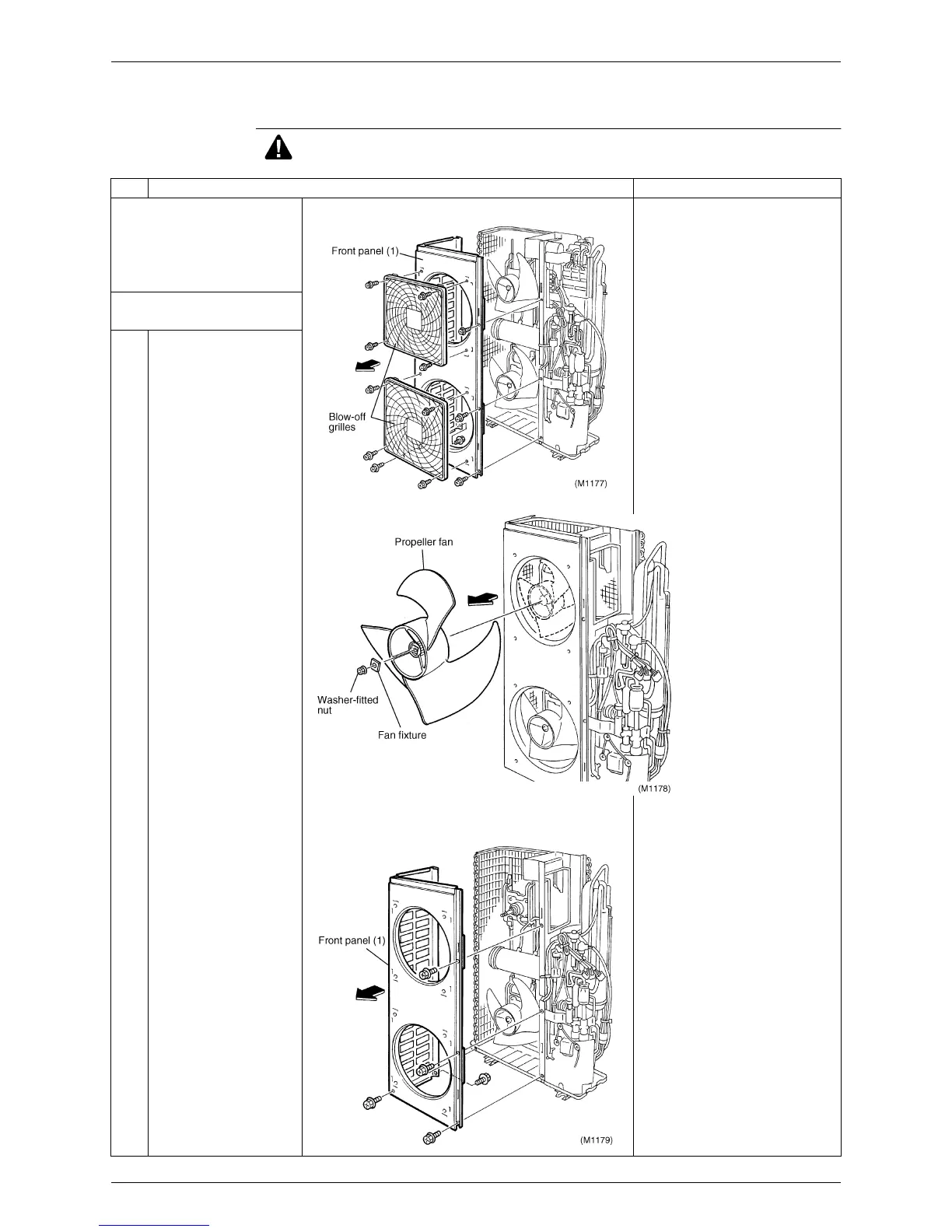 Front panel (1)

Blow-off grilles

(M1177)

Propeller fan

Washer-fitted nut

Fan fixture

(M1178)

Front panel (1)

(M1179)