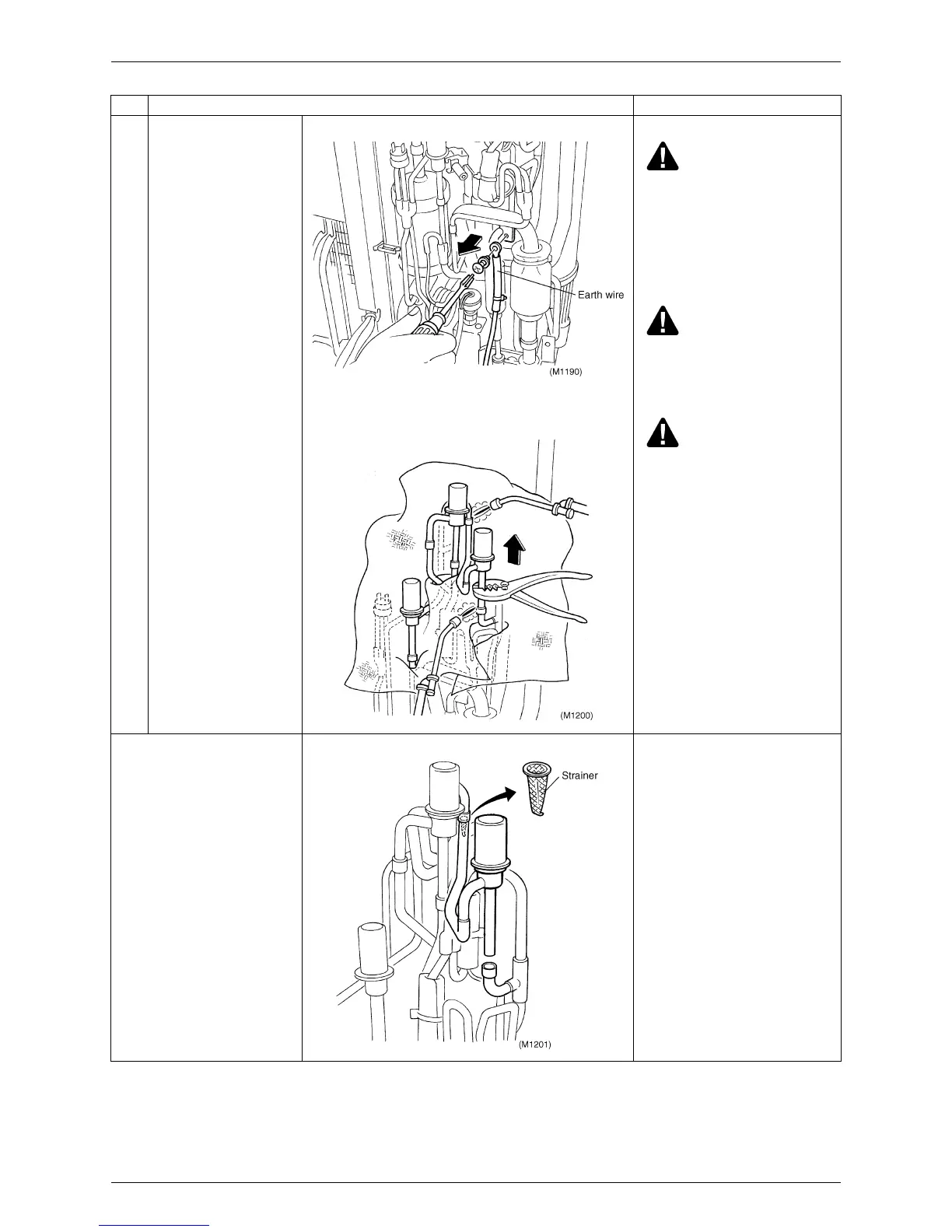 Earth wire

(M1190)

(M1200)

Strainer

(M1201)