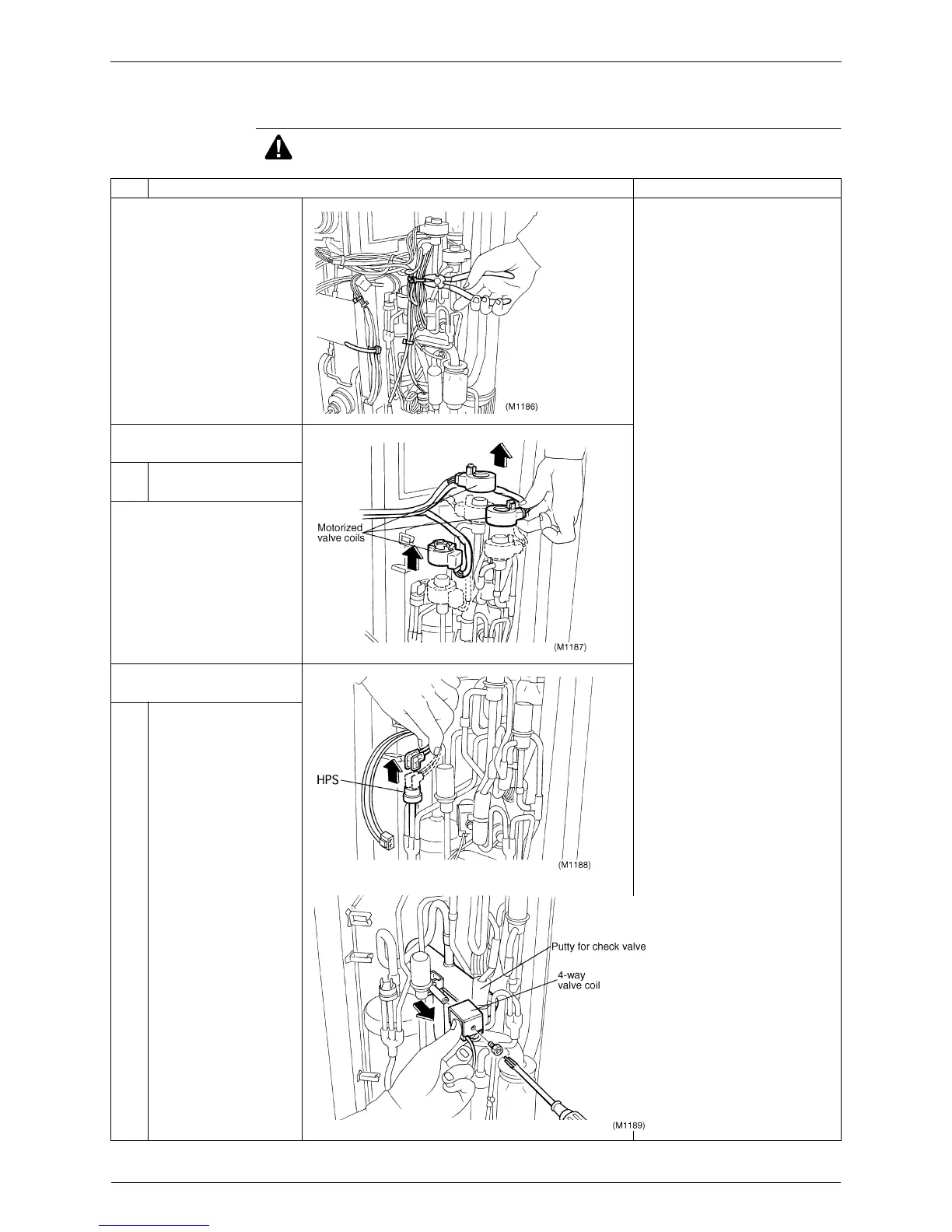 (M1186)

Motorized valve coils

(M1187)

HPS

(M1188)

Putty for check valve

4-way valve coil

(M1189)