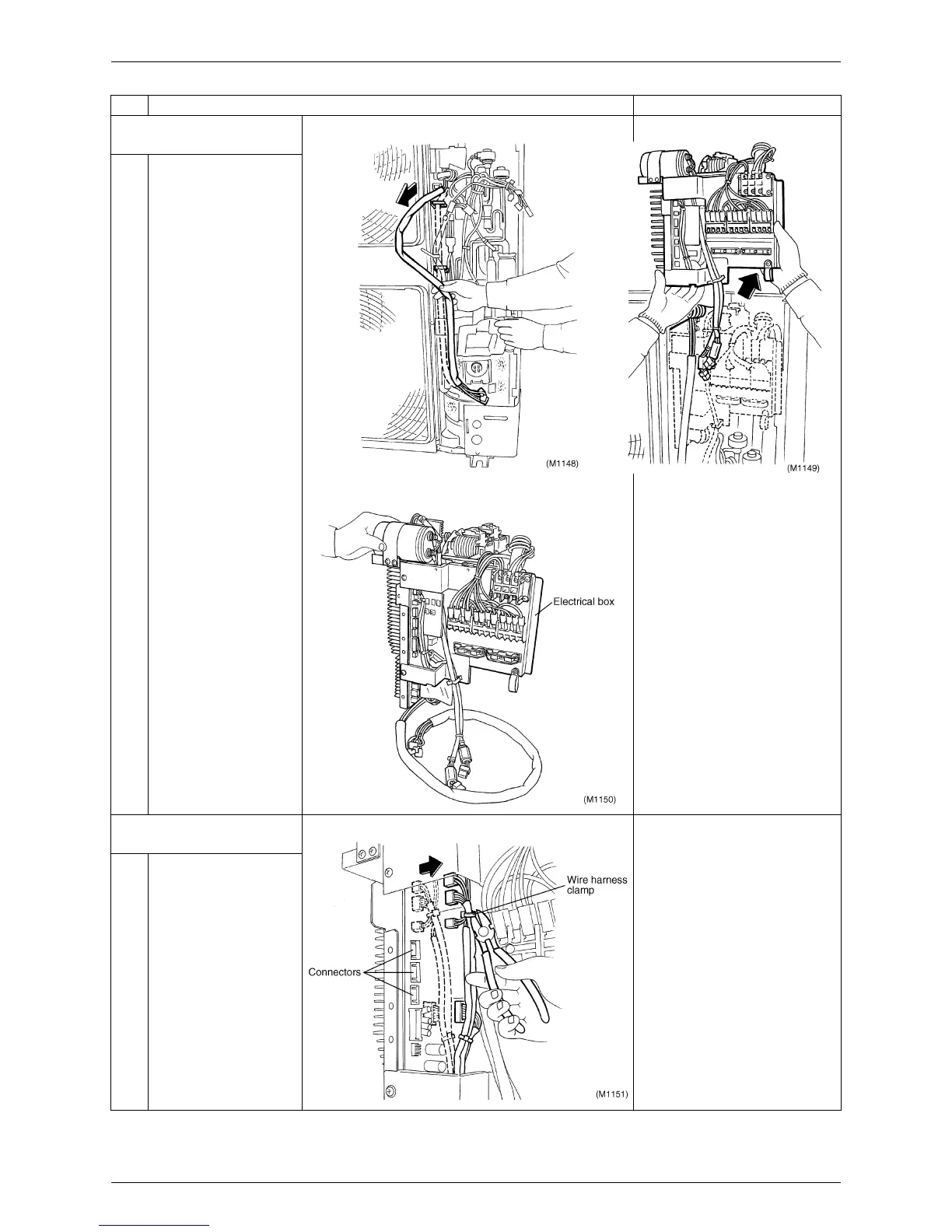 (M1148)

(M1149)

Electrical box

(M1150)

Wire harness clamp

Connectors

(M1151)