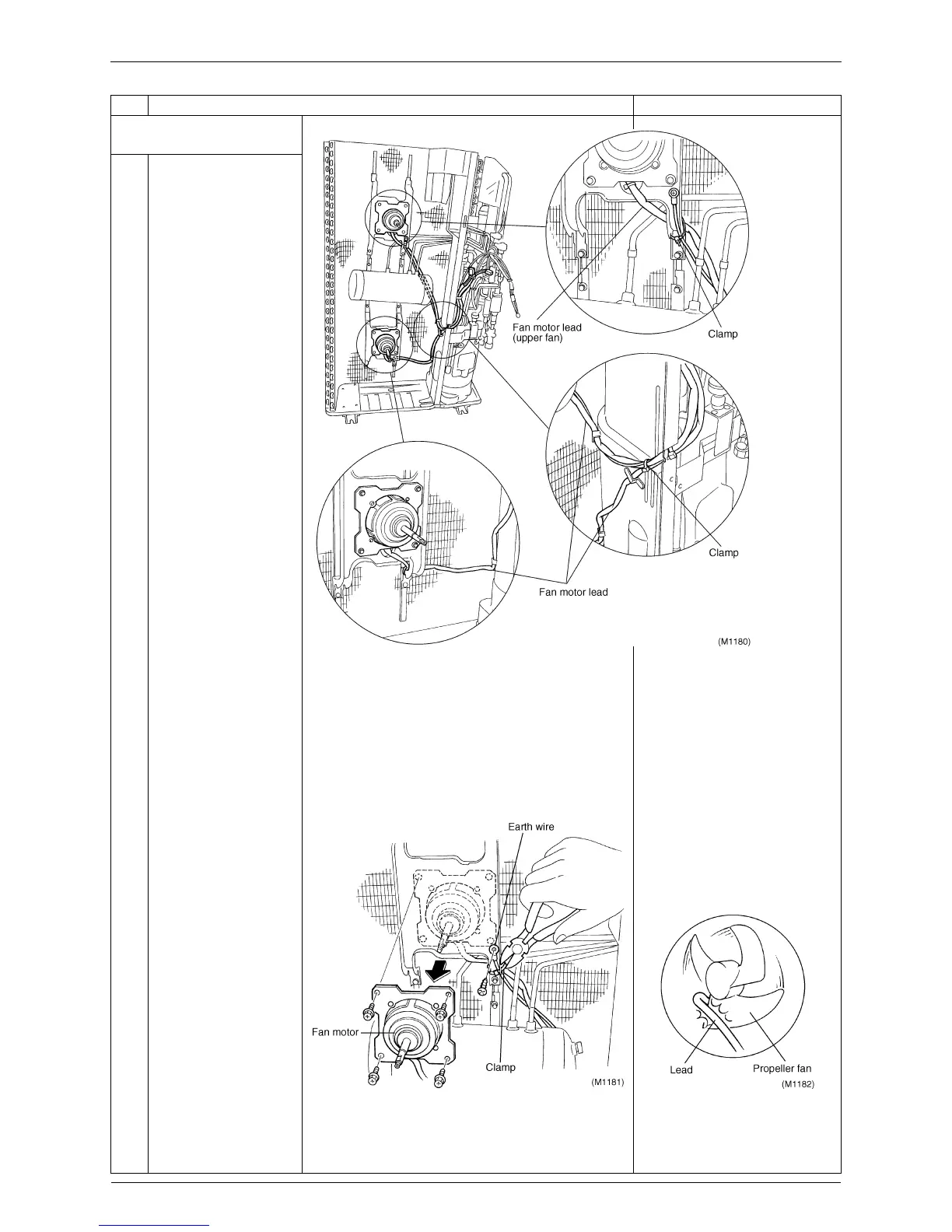 Fan motor lead (upper fan)

Clamp

Clamp

Fan motor lead

(M1180)

Earth wire

Fan motor

Clamp

(M1181)

Lead

Propeller fan

(M1182)