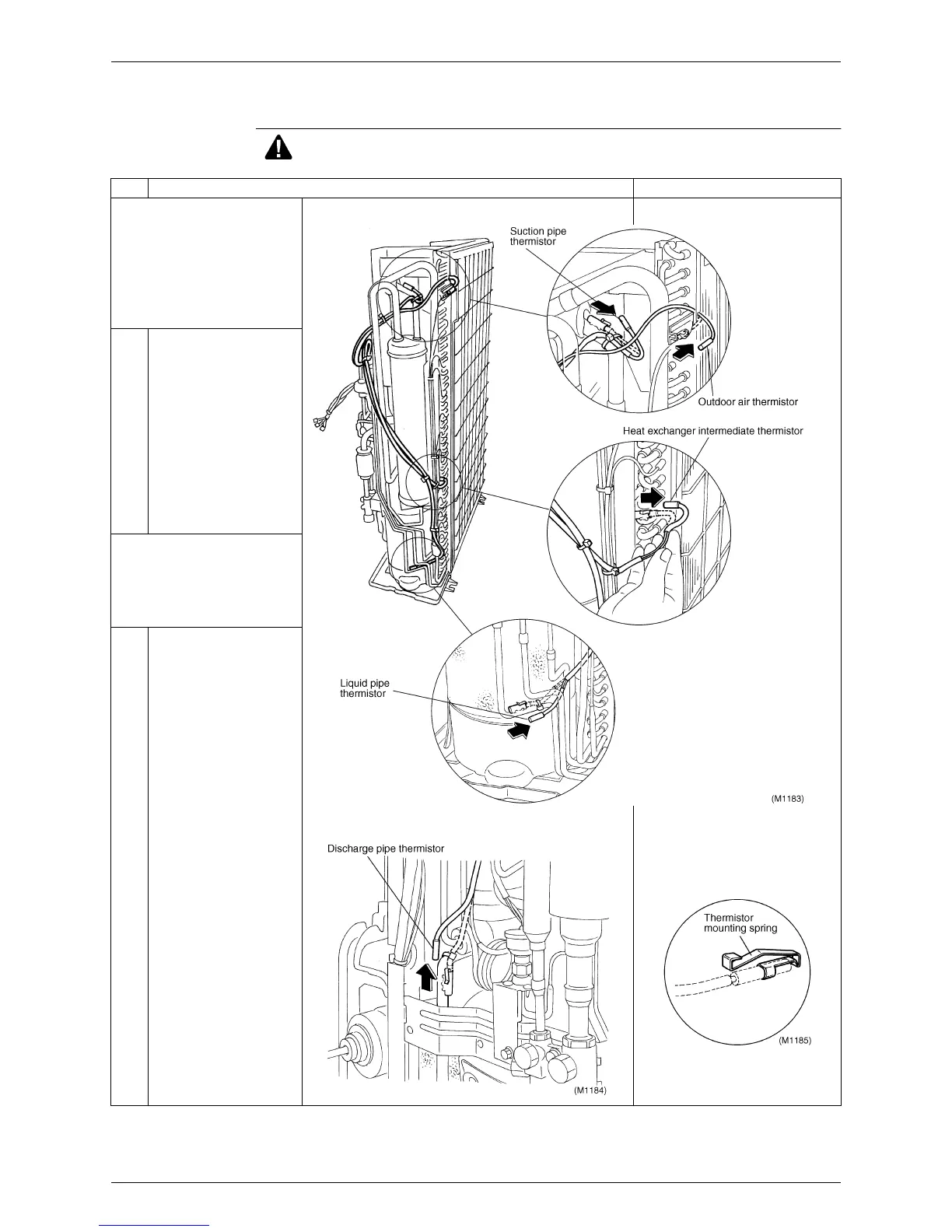 Suction pipe thermistor

Outdoor air thermistor

Heat exchanger intermediate thermistor

Liquid pipe thermistor

(M1183)

Discharge pipe thermistor

(M1184)

Thermistor mounting spring

(M1185)